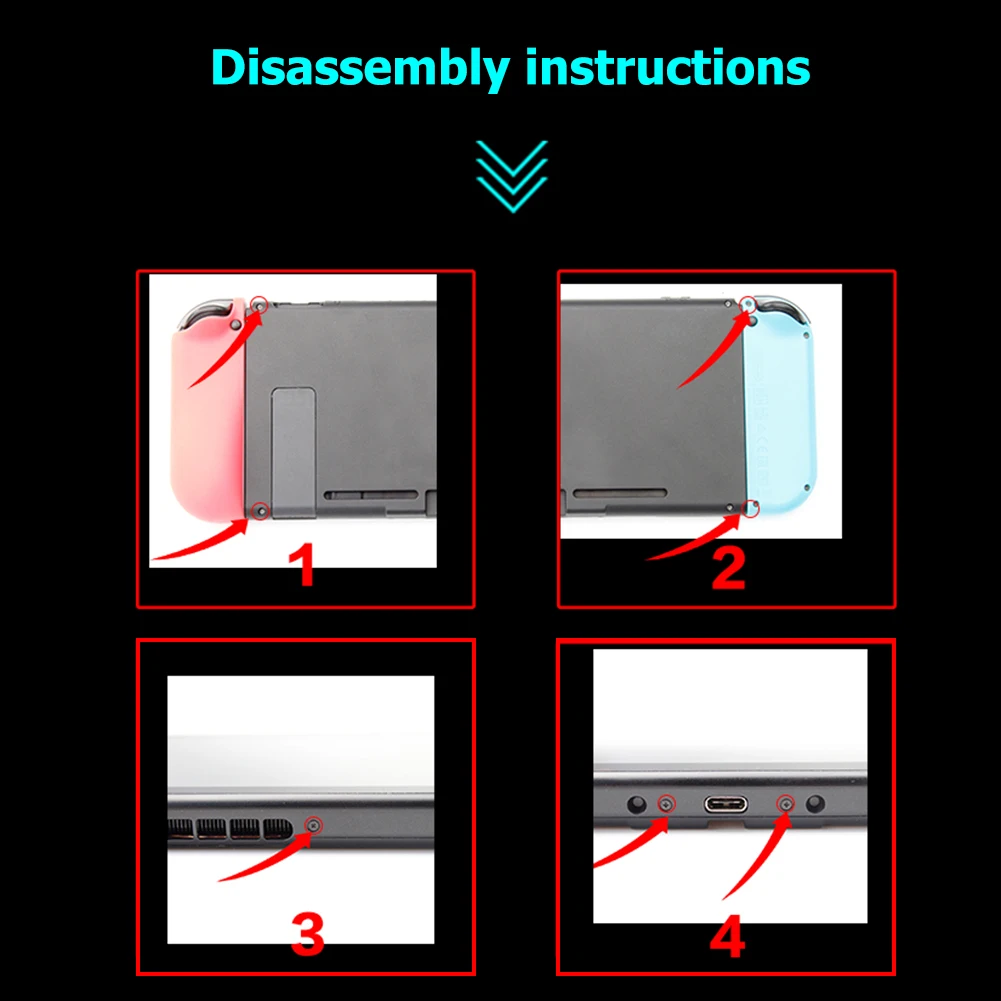 Disassembly instructions

1

2

3

4