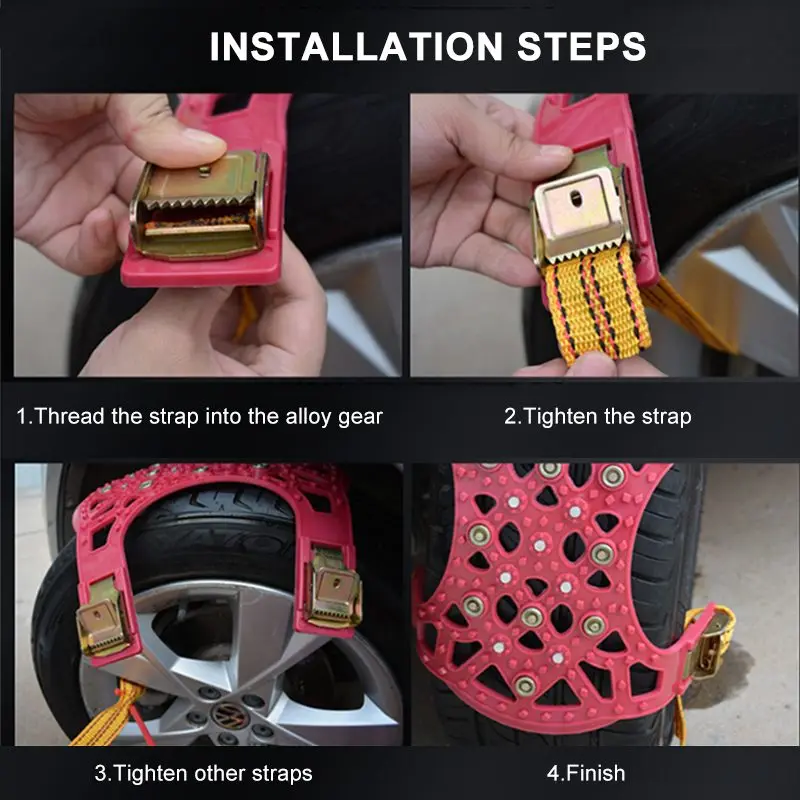 INSTALLATION STEPS

1.Thread the strap into the alloy gear

2.Tighten the strap

3.Tighten other straps

4.Finish