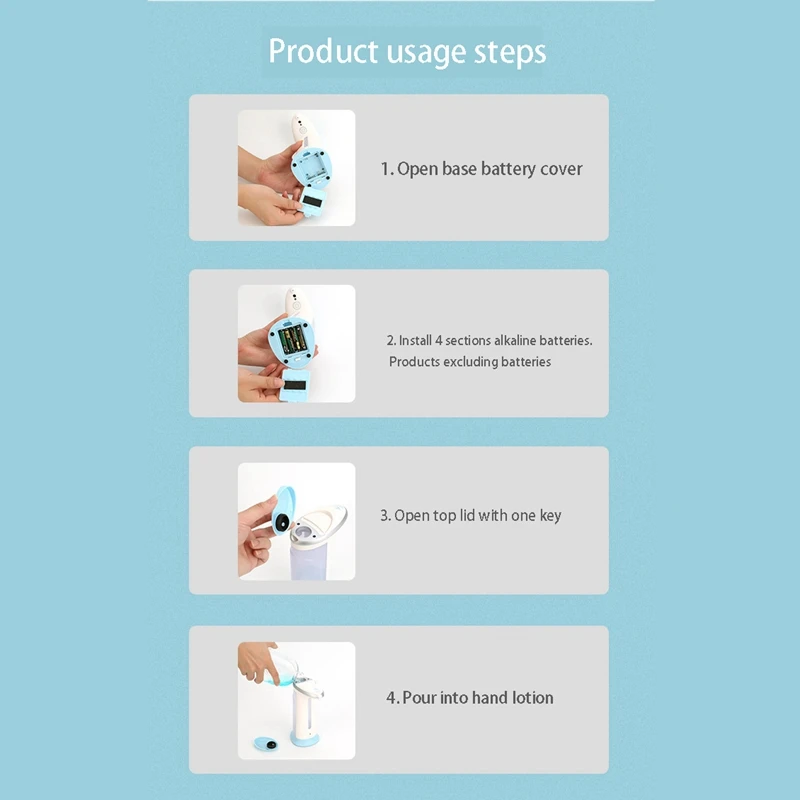 Product usage steps

1. Open base battery cover

2. Install 4 sections alkaline batteries. Products excluding batteries

3. Open top lid with one key

4. Pour into hand lotion