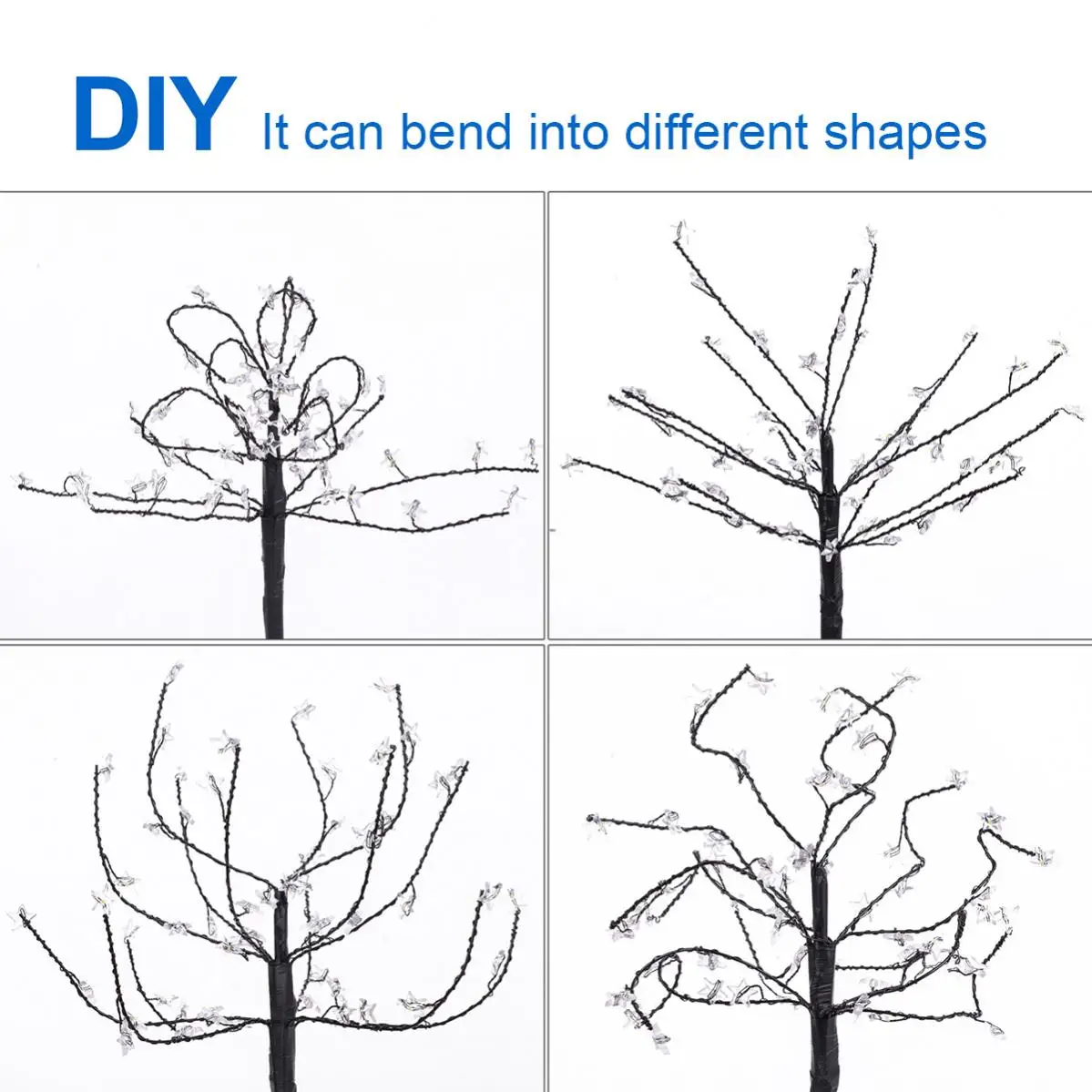 DIY It can bend into different shapes