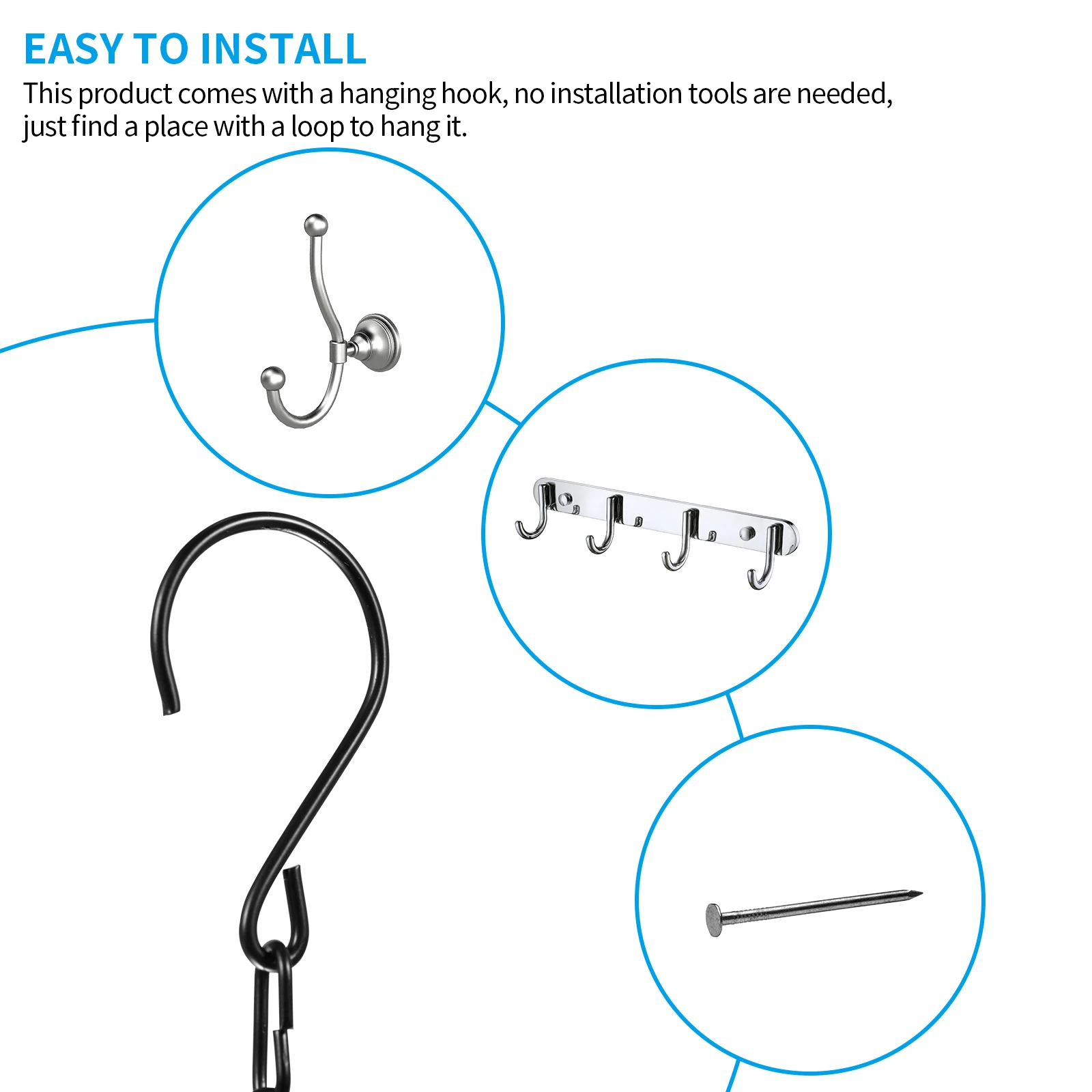 EASY TO INSTALL
This product comes with a hanging hook, no installation tools are needed, just find a place with a loop to hang it.