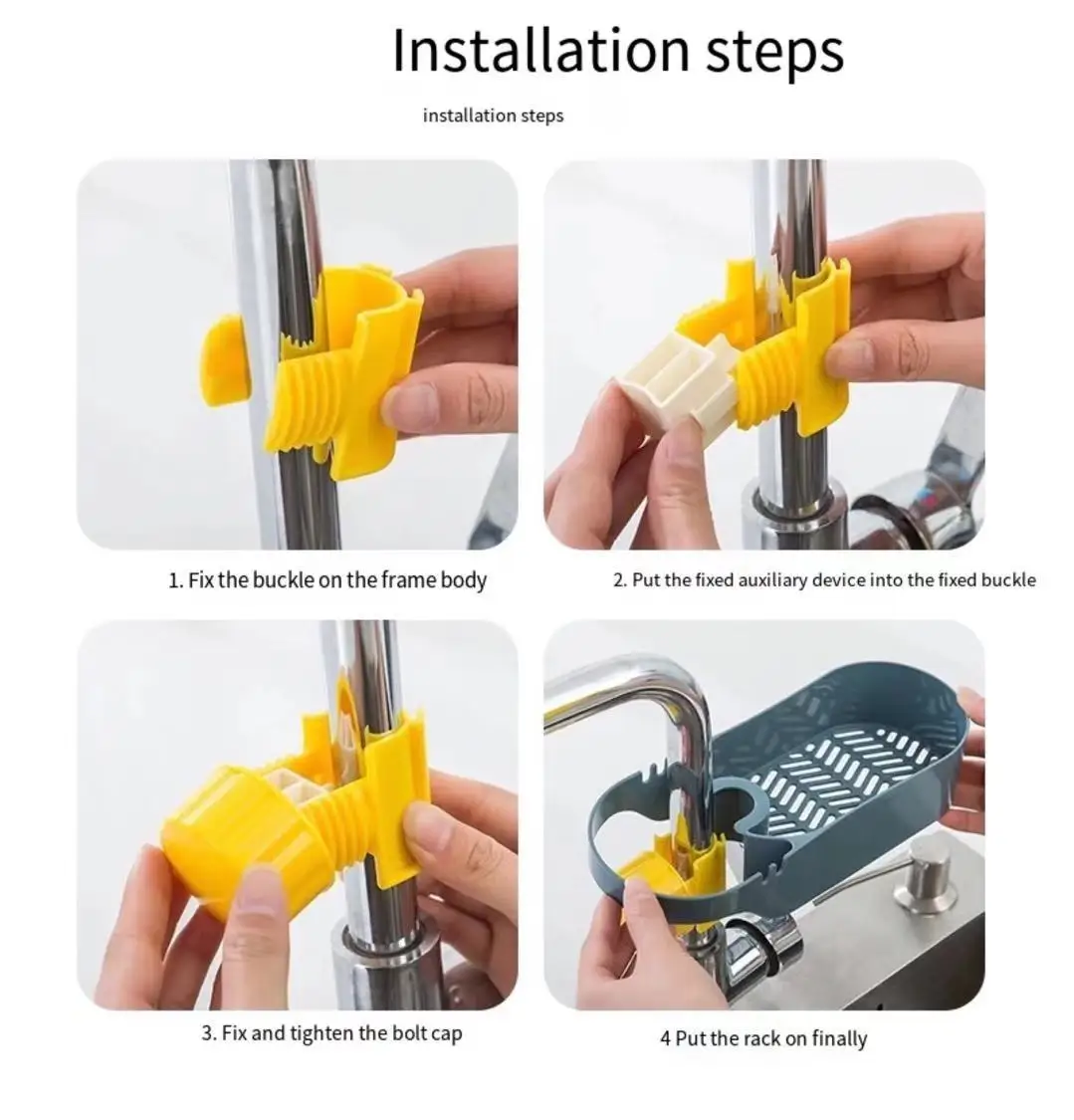 Installation steps

installation steps

1. Fix the buckle on the frame body

2. Put the fixed auxiliary device into the fixed buckle

3. Fix and tighten the bolt cap

4 Put the rack on finally