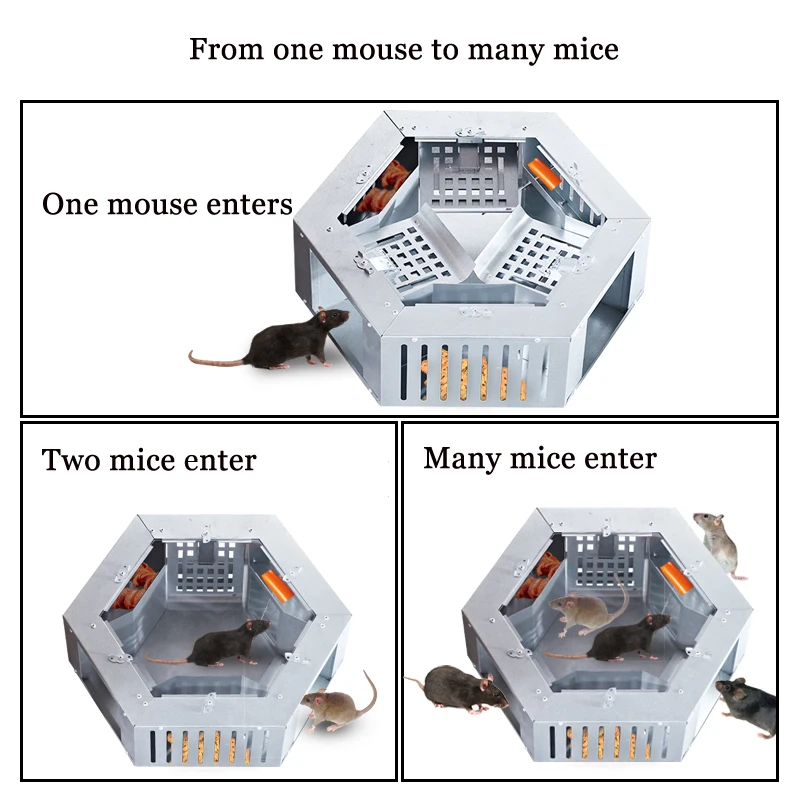 From one mouse to many mice

One mouse enters

Two mice enter

Many mice enter