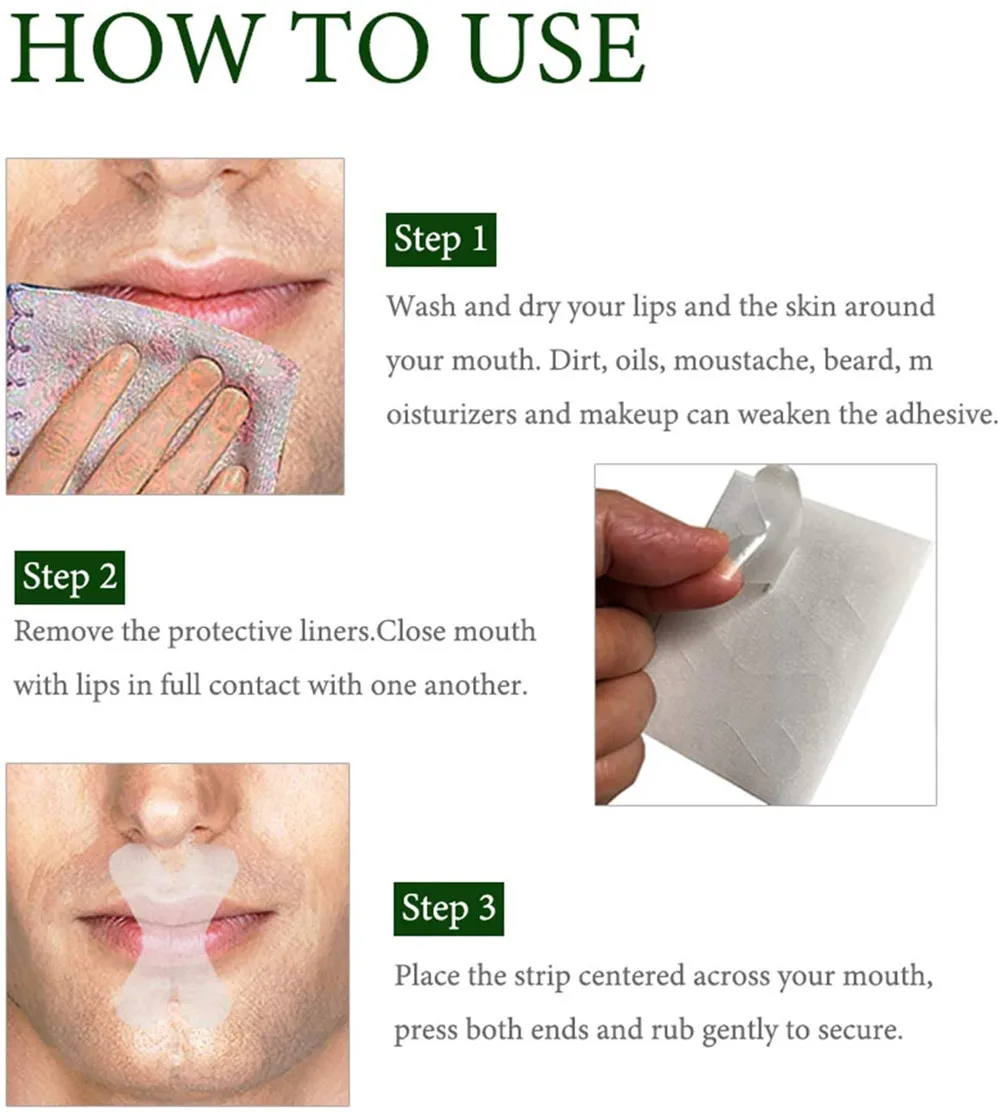 HOW TO USE

Step 1

Wash and dry your lips and the skin around your mouth. Dirt, oils, moustache, beard, m oisturizers and makeup can weaken the adhesive.

Step 2

Remove the protective liners.Close mouth with lips in full contact with one another.

Step 3

Place the strip centered across your mouth, press both ends and rub gently to secure.