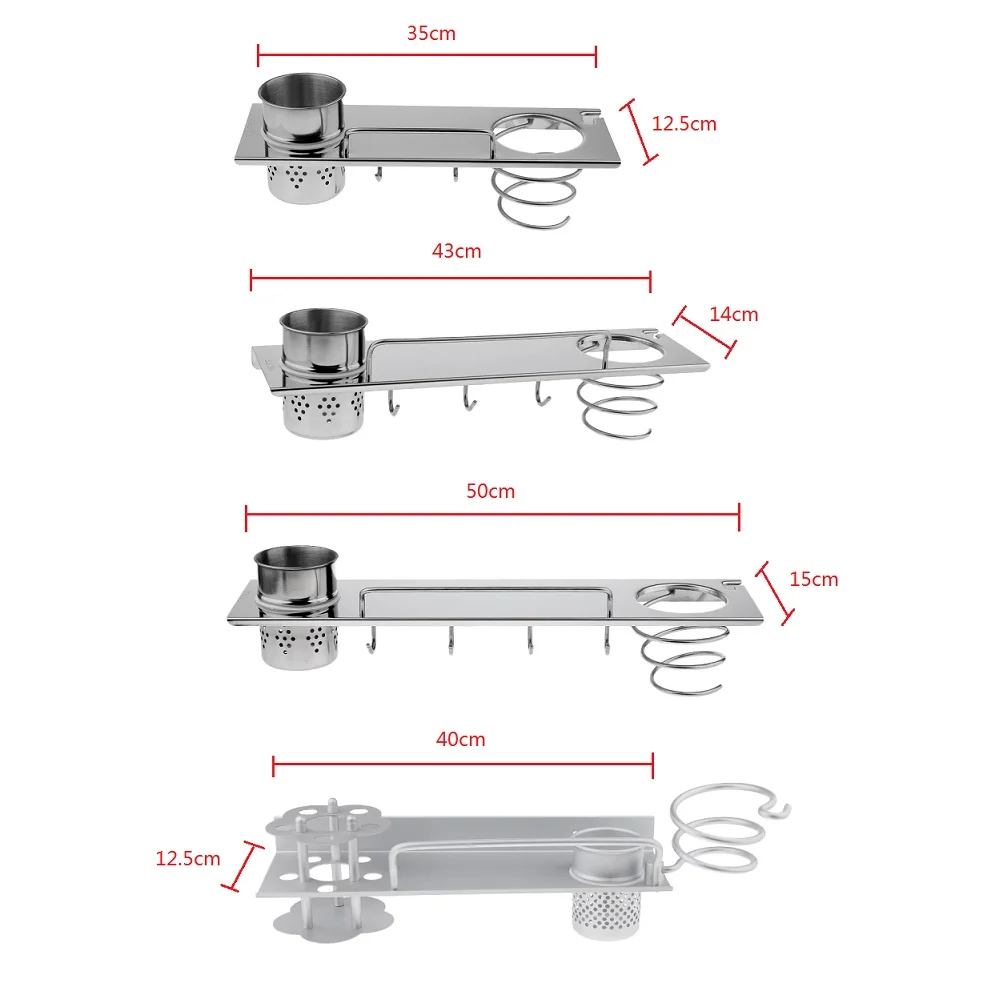 35cm
12.5cm
43cm
14cm
50cm
15cm
40cm
12.5cm