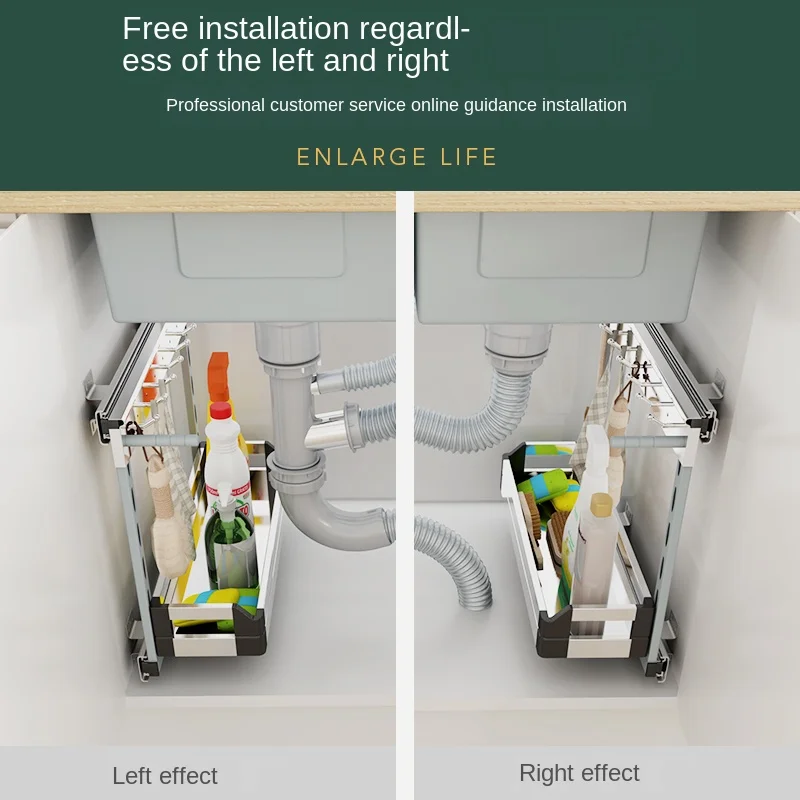 Free installation regardless of the left and right

Professional customer service online guidance installation

ENLARGE LIFE

Left effect

Right effect