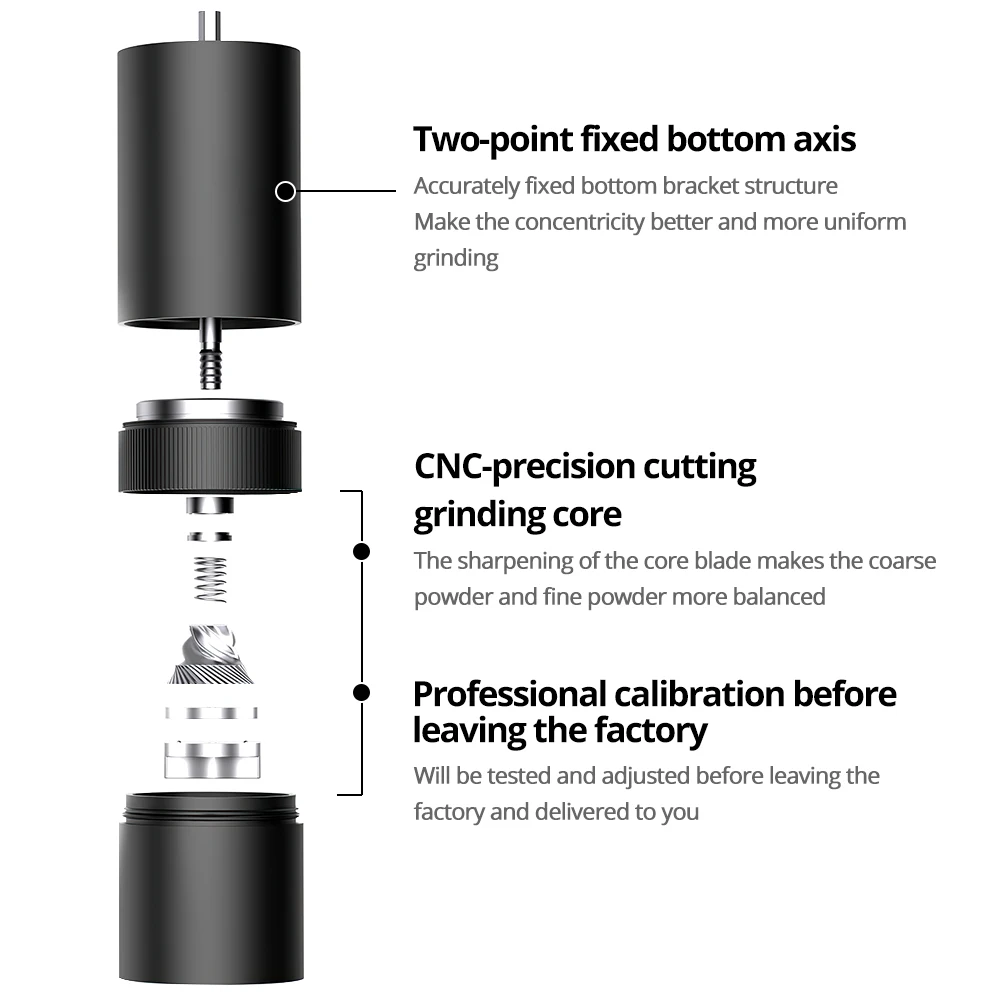 Two-point fixed bottom axis

Accurately fixed bottom bracket structure
Make the concentricity better and more uniform grinding

CNC-precision cutting grinding core

The sharpening of the core blade makes the coarse powder and fine powder more balanced

Professional calibration before leaving the factory

Will be tested and adjusted before leaving the factory and delivered to you