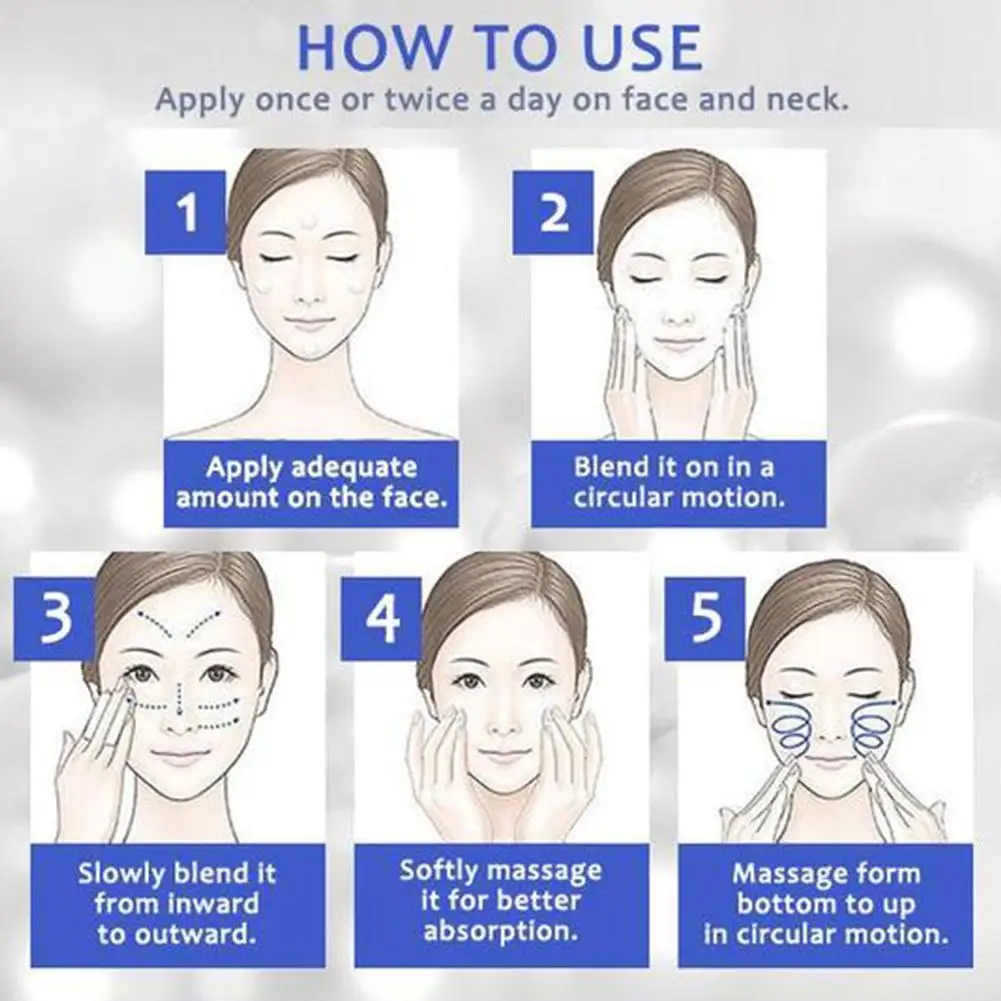 HOW TO USE
Apply once or twice a day on face and neck.

1
Apply adequate amount on the face.

2
Blend it on in a circular motion.

3
Slowly blend it from inward to outward.

4
Softly massage it for better absorption.

5
Massage form bottom to up in circular motion.