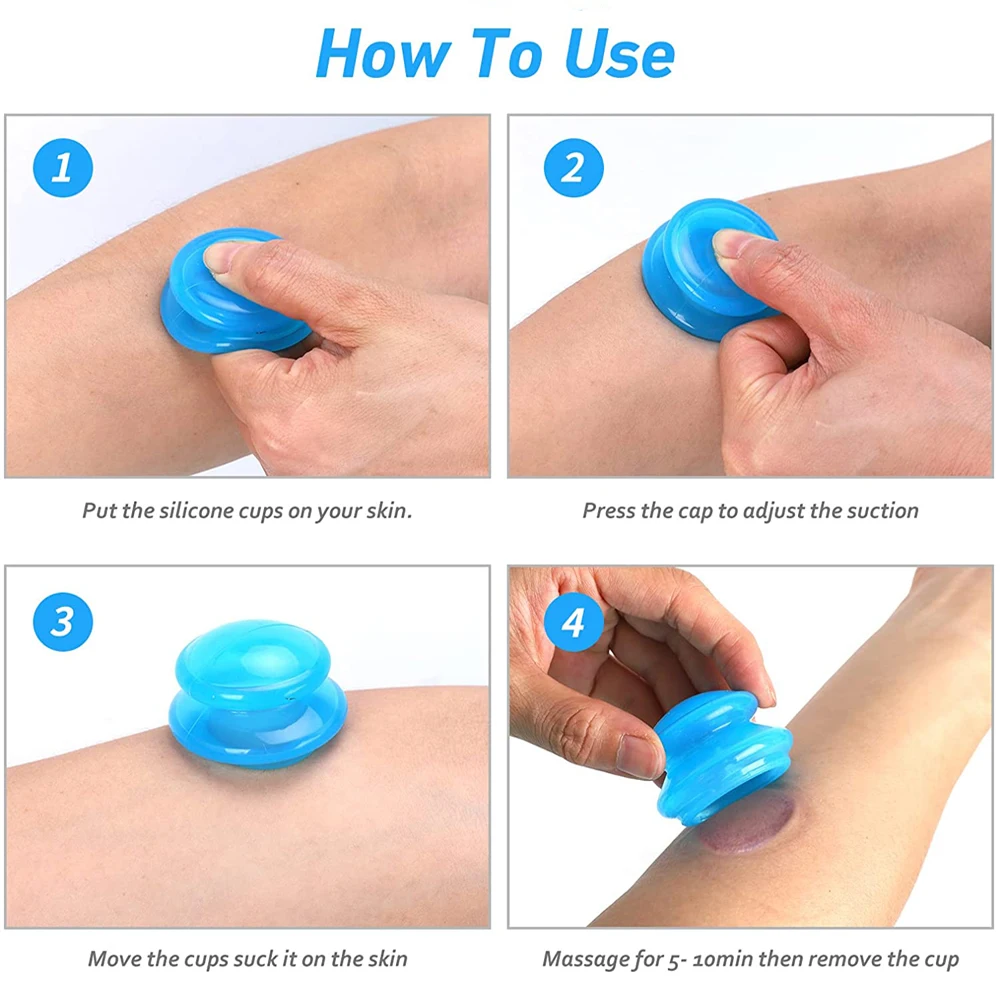 How To Use

1

Put the silicone cups on your skin.

2

Press the cap to adjust the suction

3

Move the cups suck it on the skin

4

Massage for 5- 10min then remove the cup