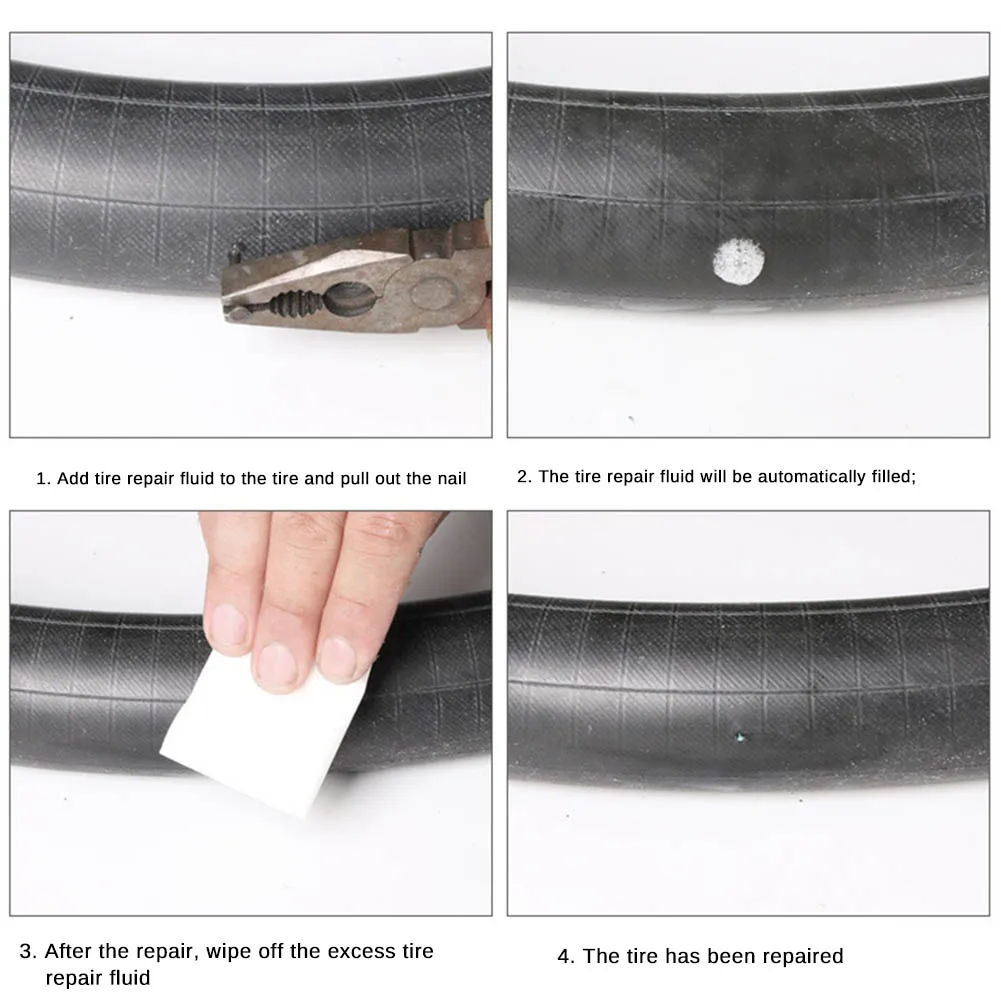 1. Add tire repair fluid to the tire and pull out the nail

2. The tire repair fluid will be automatically filled;

3. After the repair, wipe off the excess tire repair fluid

4. The tire has been repaired