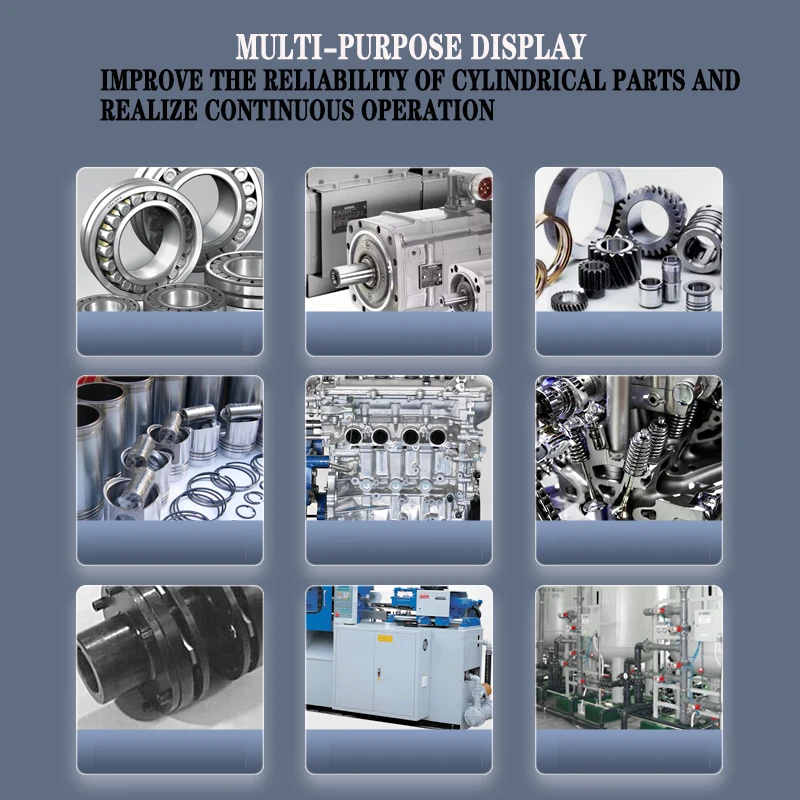 MULTI-PURPOSE DISPLAY
IMPROVE THE RELIABILITY OF CYLINDRICAL PARTS AND REALIZE CONTINUOUS OPERATION