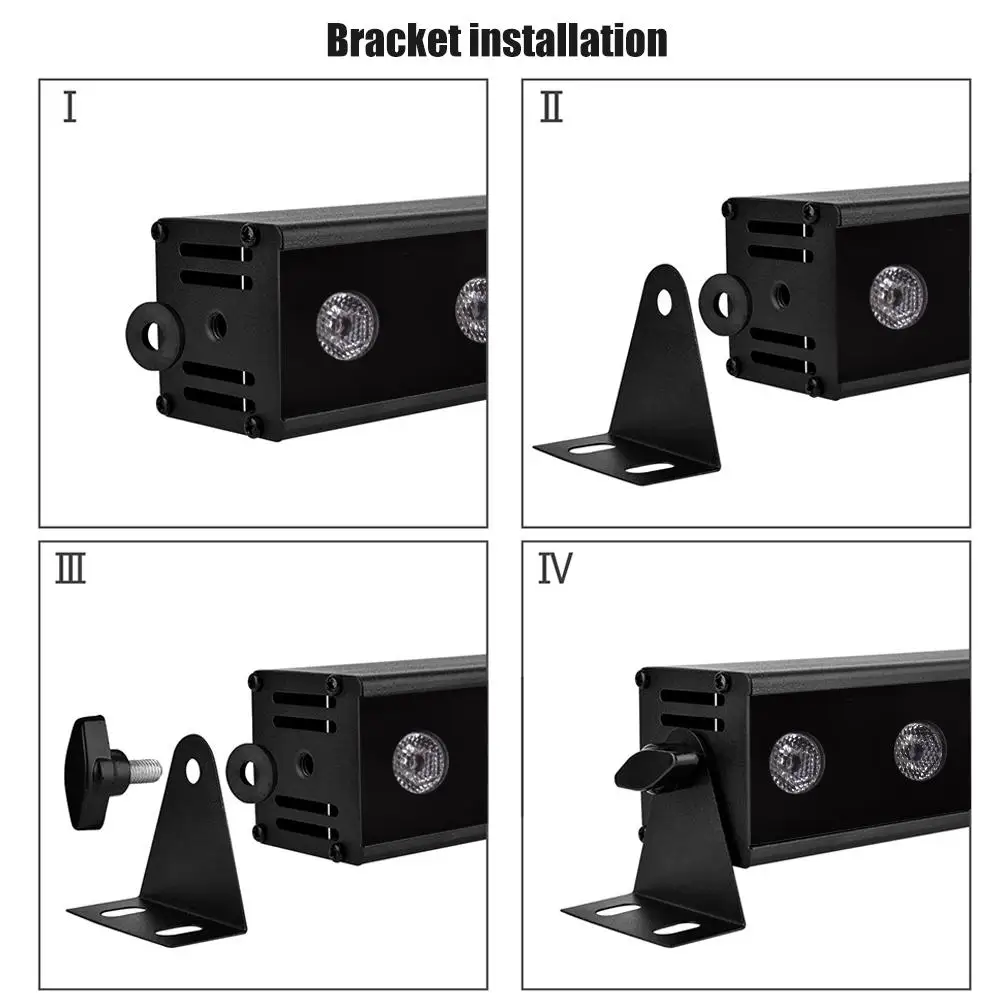 Bracket installation

I

II

III

IV