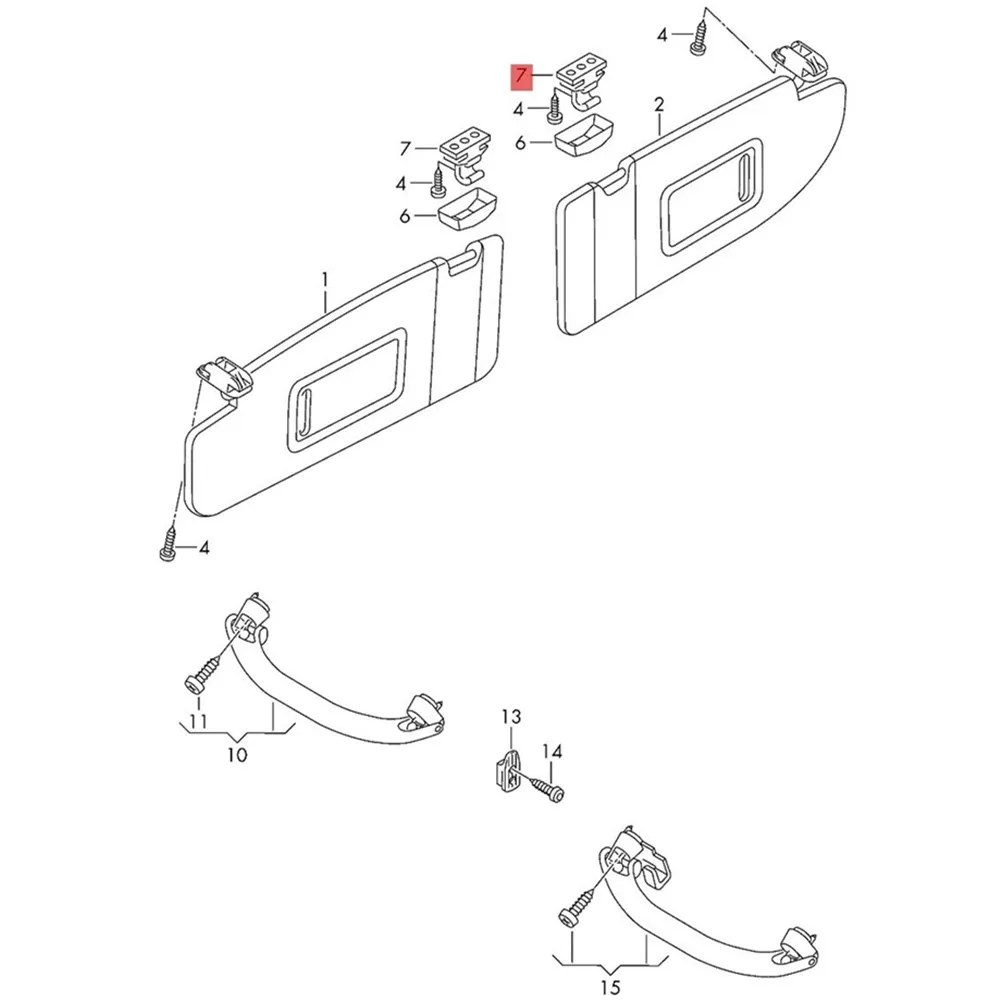 4
7
4
6
2
7
4
6
1
4
11
10
13
14
15