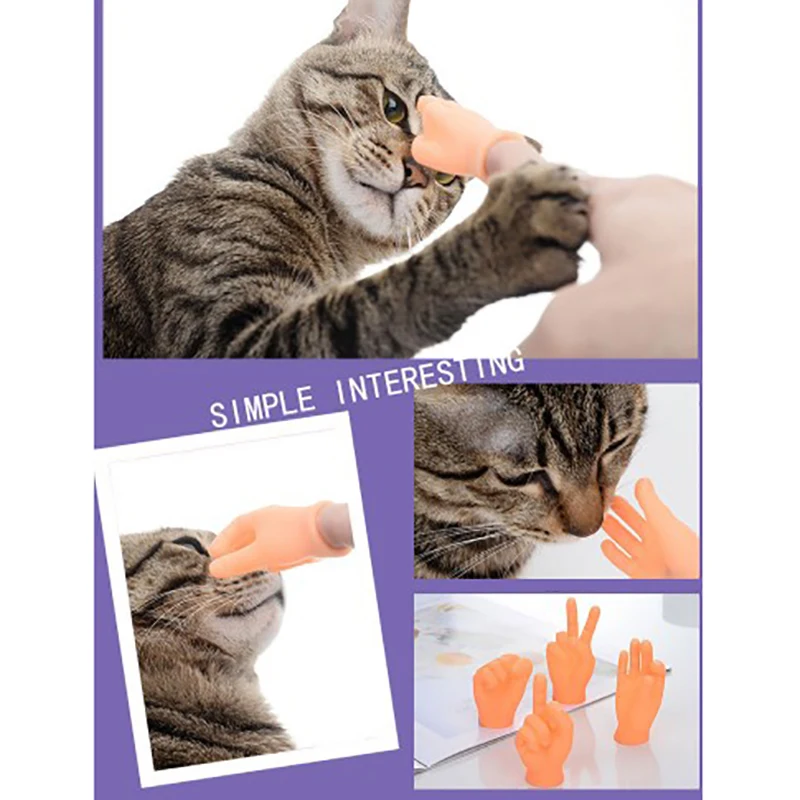 SIMPLE INTERESTING