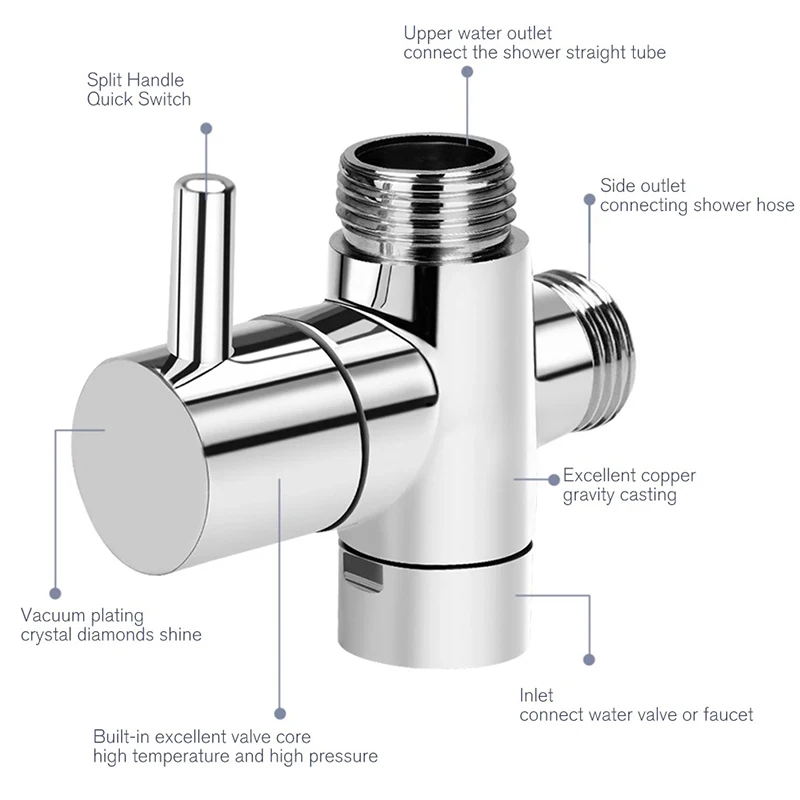 Upper water outlet
connect the shower straight tube

Split Handle
Quick Switch

Side outlet
connecting shower hose

Excellent copper
gravity casting

Vacuum plating
crystal diamonds shine

Inlet
connect water valve or faucet

Built-in excellent valve core
high temperature and high pressure