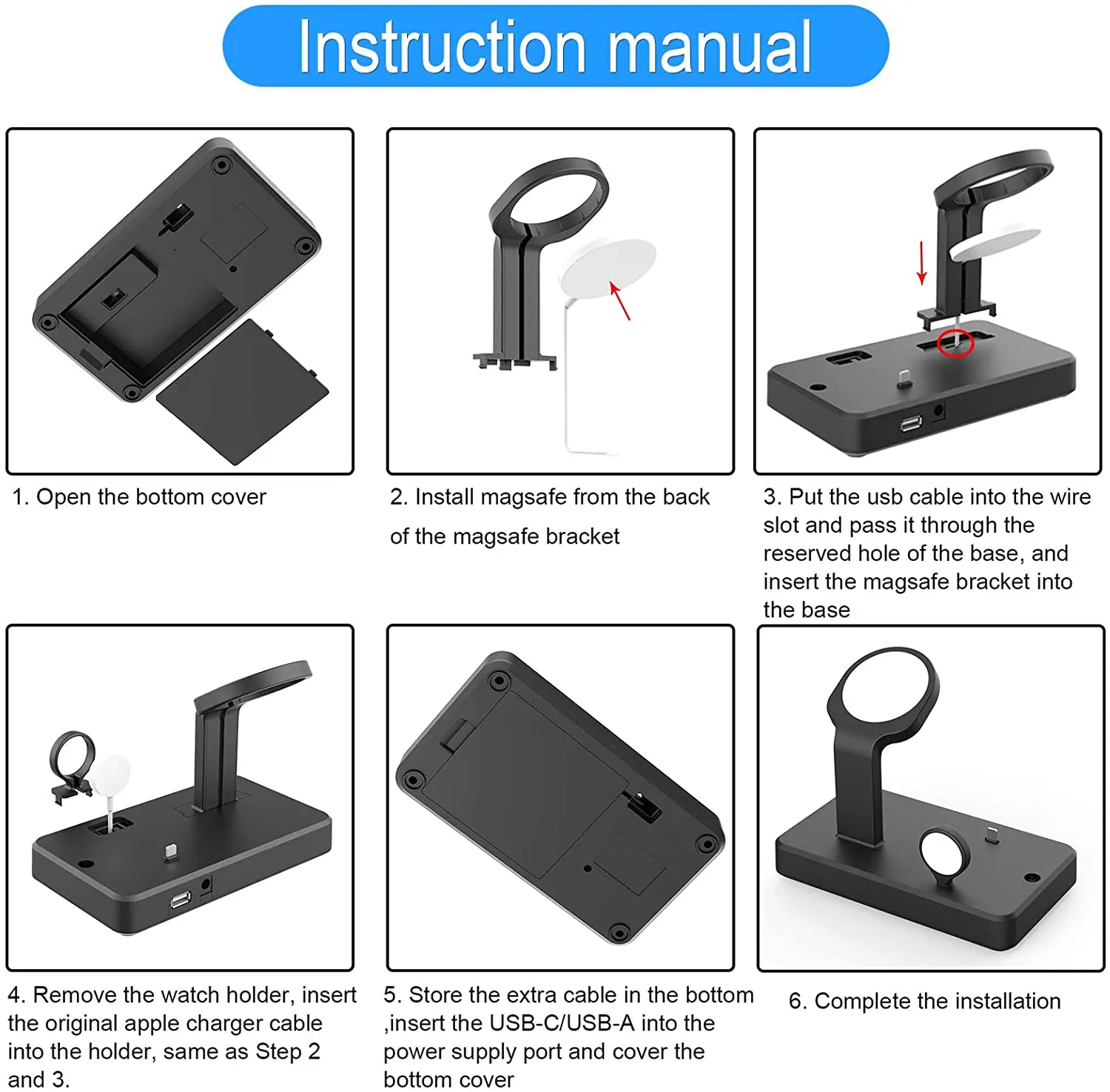 Instruction manual

1. Open the bottom cover

2. Install magsafe from the back of the magsafe bracket

3. Put the usb cable into the wire slot and pass it through the reserved hole of the base, and insert the magsafe bracket into the base

4. Remove the watch holder, insert the original apple charger cable into the holder, same as Step 2 and 3.

5. Store the extra cable in the bottom ,insert the USB-C/USB-A into the power supply port and cover the bottom cover

6. Complete the installation