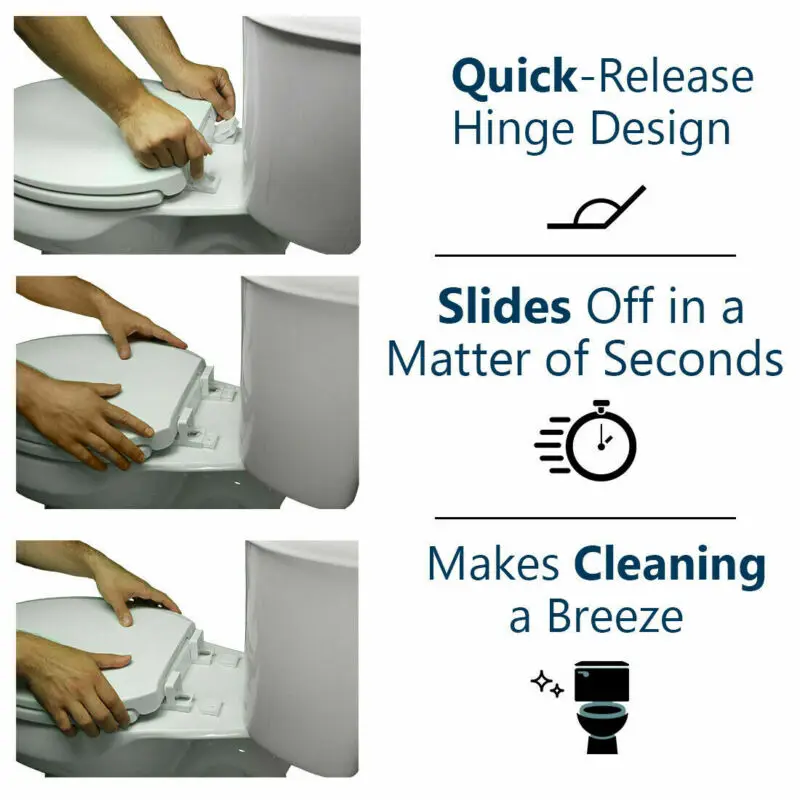 Quick-Release Hinge Design

Slides Off in a Matter of Seconds

Makes Cleaning a Breeze