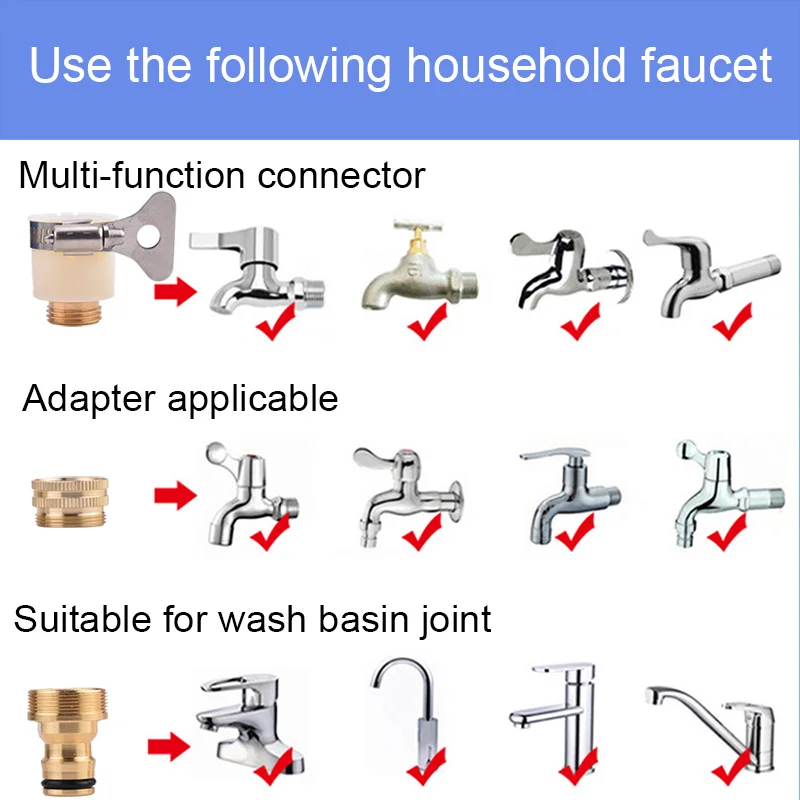 Use the following household faucet

Multi-function connector

Adapter applicable

Suitable for wash basin joint