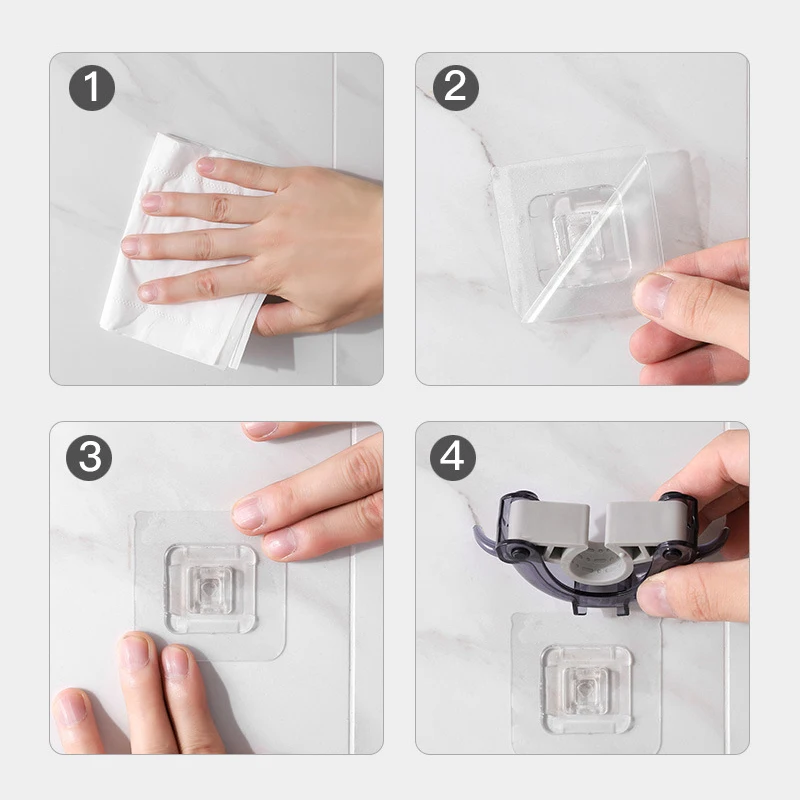 1

2

3

4