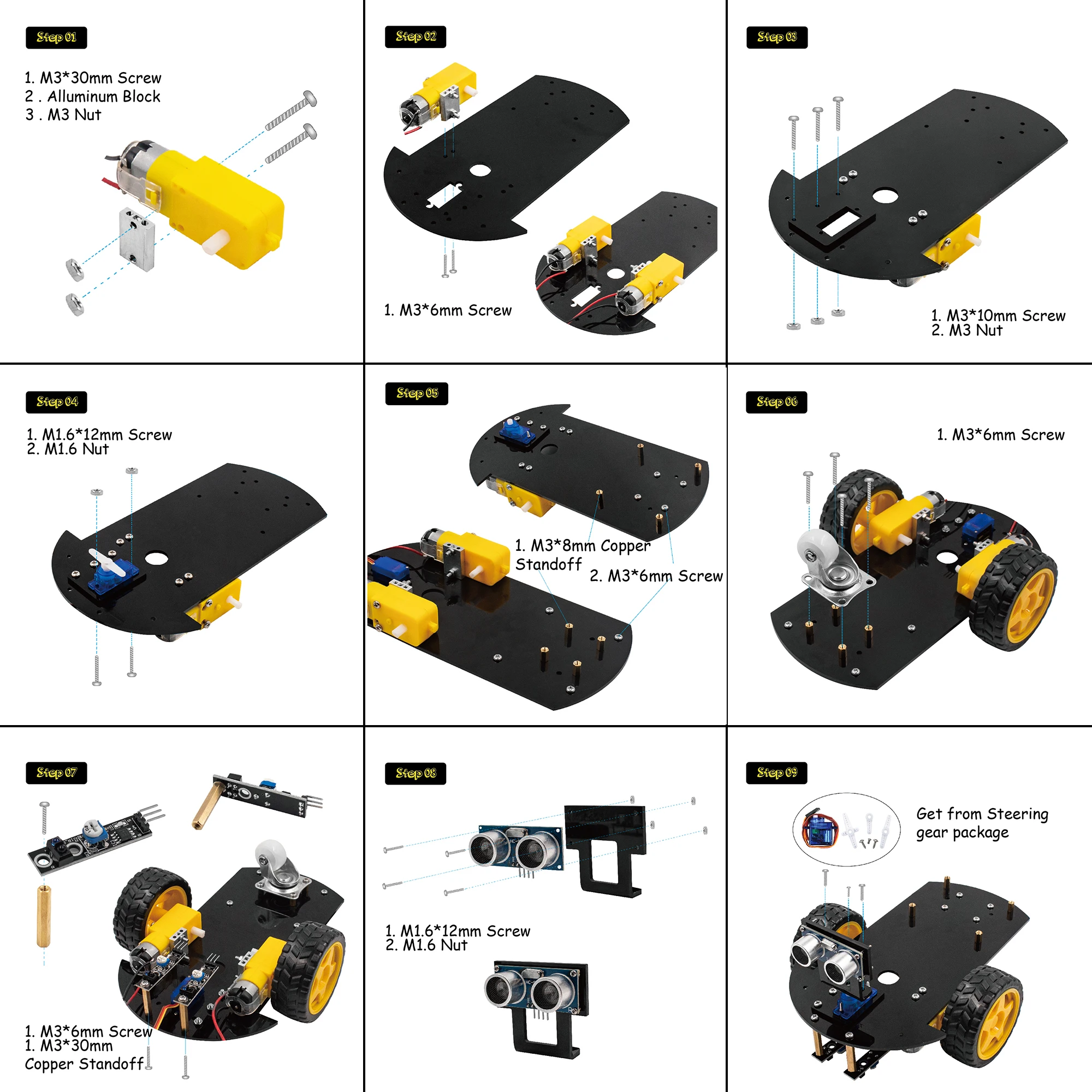 Step 01

1. M3*30mm Screw
2 . Alluminum Block
3 . M3 Nut

Step 02

1. M3*6mm Screw

Step 03

1. M3*10mm Screw
2. M3 Nut

Step 04

1. M1.6*12mm Screw
2. M1.6 Nut

Step 05

1. M3*8mm Copper Standoff
2. M3*6mm Screw

Step 06

1. M3*6mm Screw

Step 07

1. M3*6mm Screw
1. M3*30mm Copper Standoff

Step 08

1. M1.6*12mm Screw
2. M1.6 Nut

Step 09

Get from Steering gear package