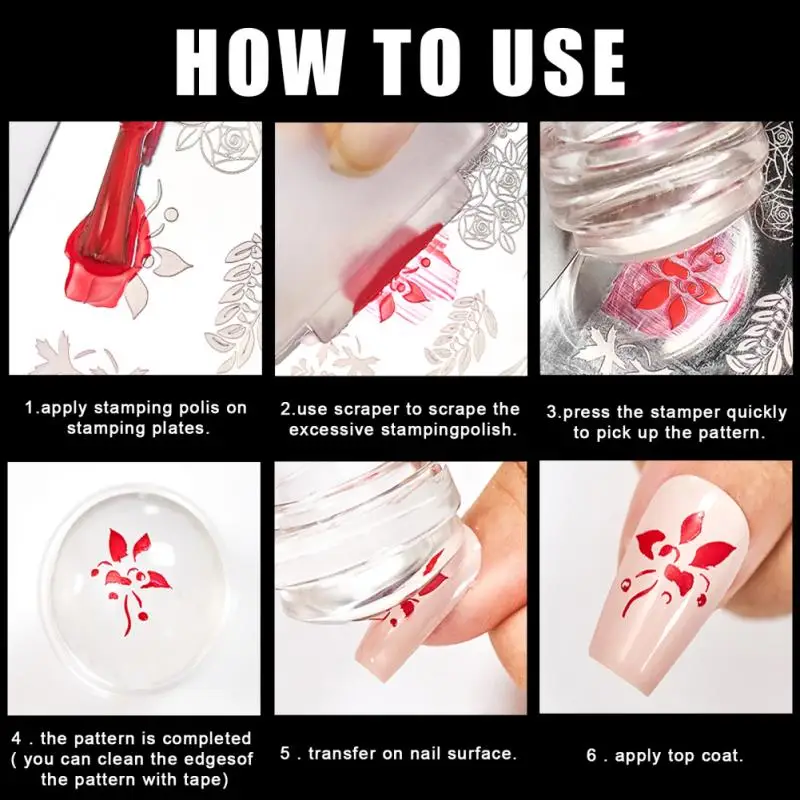 HOW TO USE

1.apply stamping polis on stamping plates.

2.use scraper to scrape the excessive stampingpolish.

3.press the stamper quickly to pick up the pattern.

4 . the pattern is completed ( you can clean the edgesof the pattern with tape)

5 . transfer on nail surface.

6 . apply top coat.