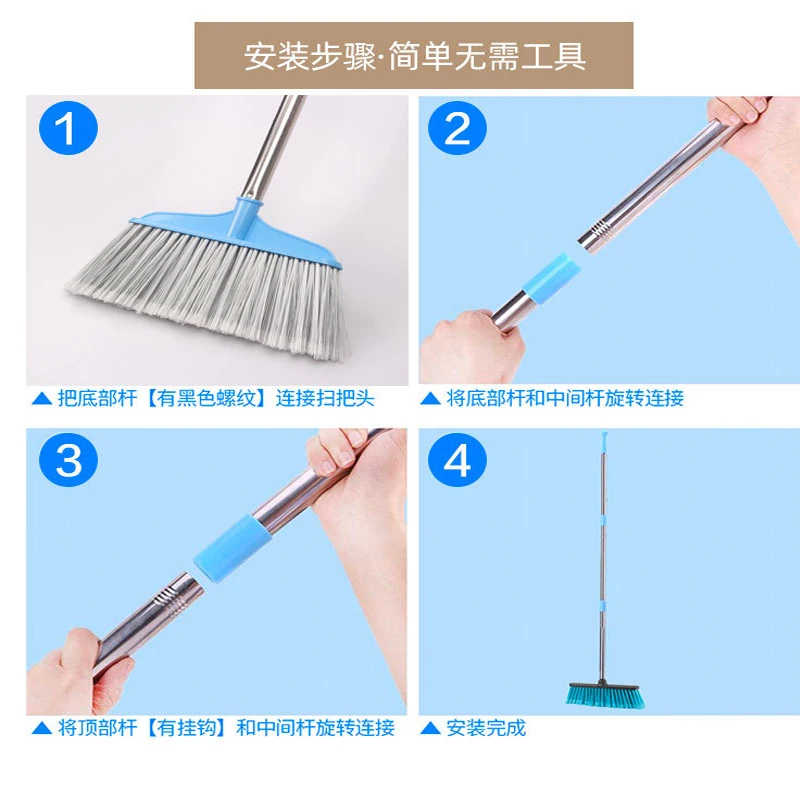 安装步骤·简单无需工具

1

▲ 把底部杆【有黑色螺纹】连接扫把头

2

▲ 将底部杆和中间杆旋转连接

3

▲ 将顶部杆【有挂钩】和中间杆旋转连接

4

▲ 安装完成