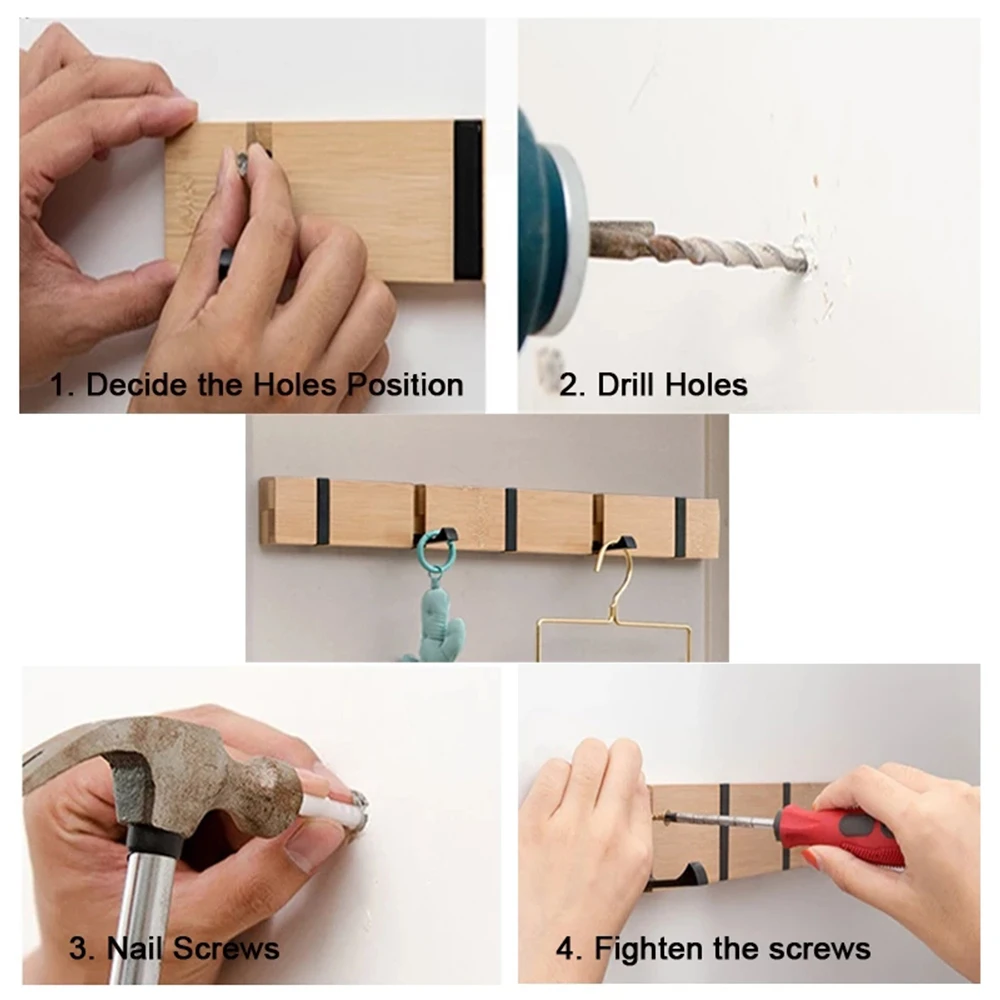 1. Decide the Holes Position

2. Drill Holes

3. Nail Screws

4. Fighten the screws