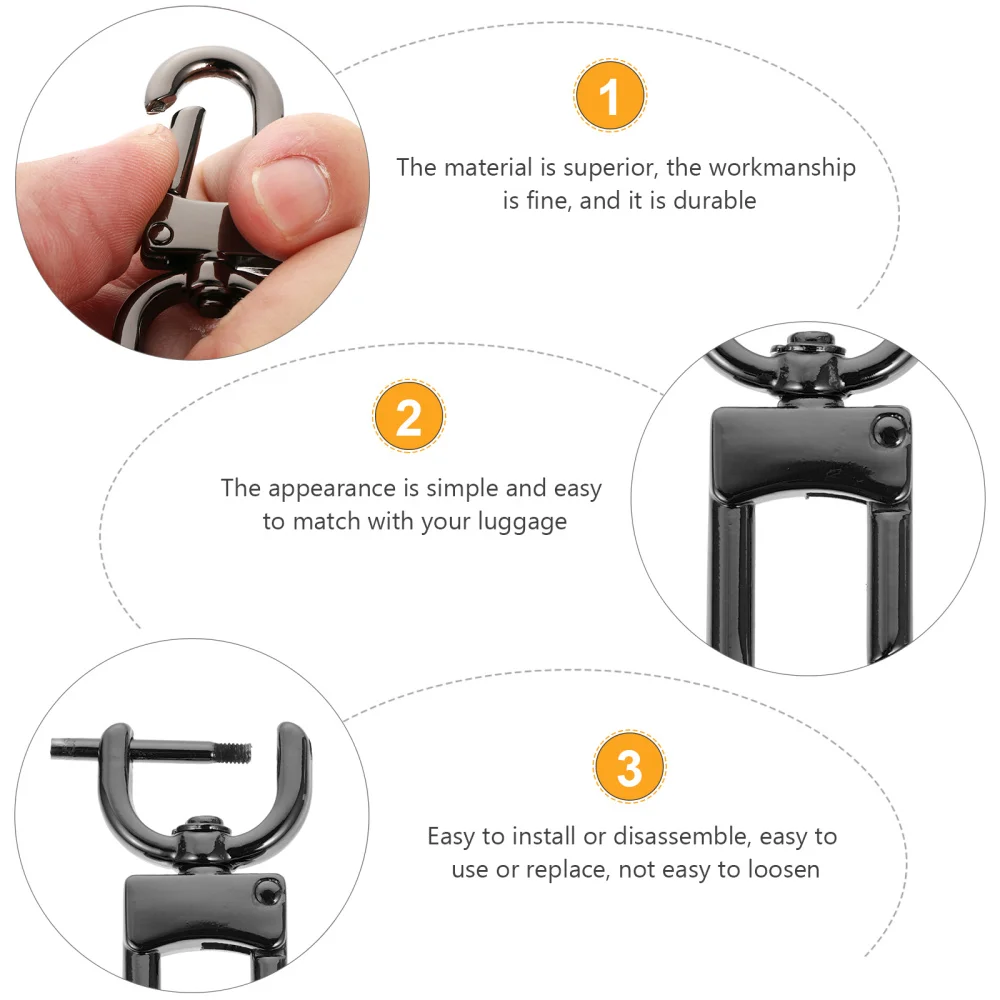 1

The material is superior, the workmanship is fine, and it is durable

2

The appearance is simple and easy to match with your luggage

3

Easy to install or disassemble, easy to use or replace, not easy to loosen