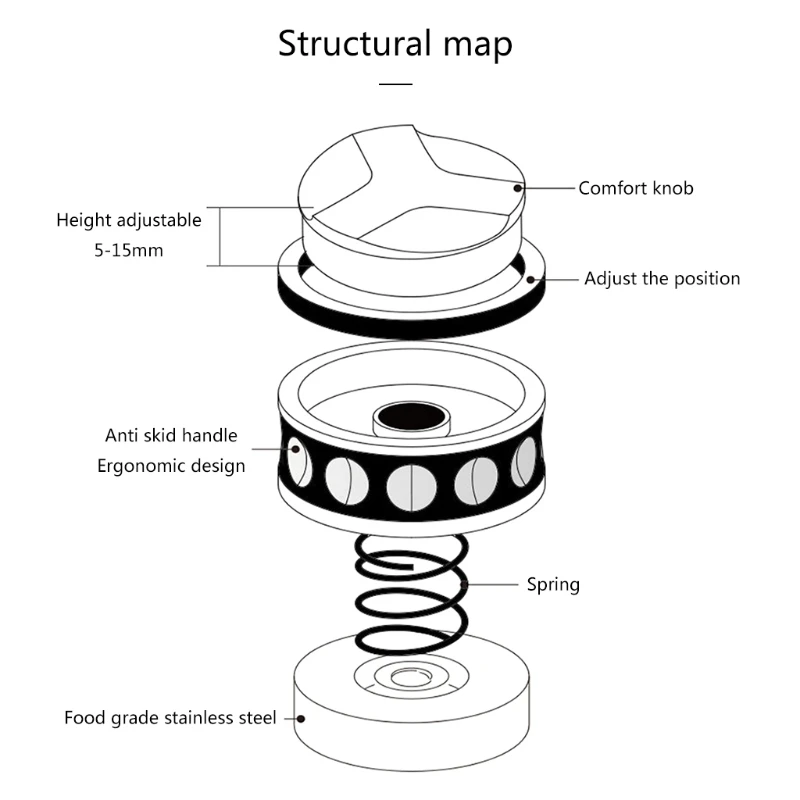 Structural map

Height adjustable
5-15mm

Comfort knob

Adjust the position

Anti skid handle
Ergonomic design

Spring

Food grade stainless steel