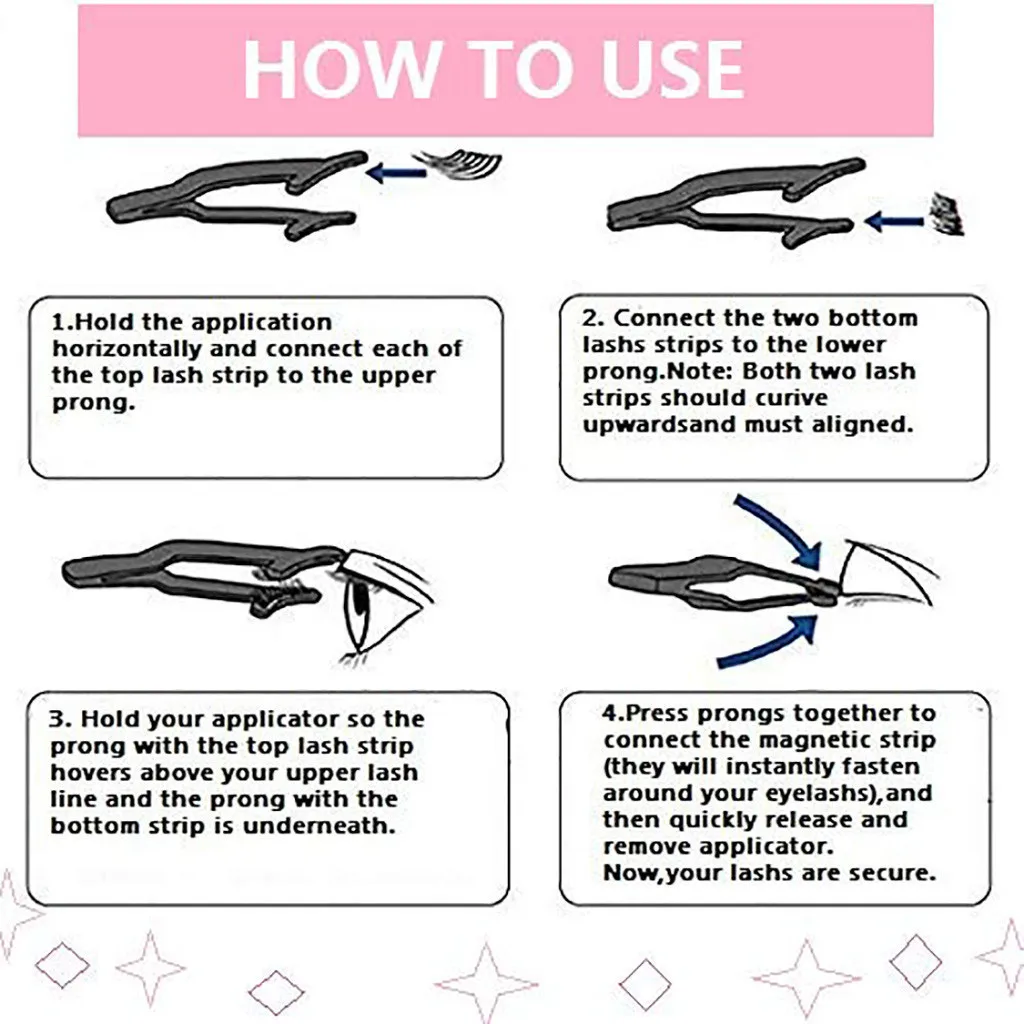 HOW TO USE

1.Hold the application horizontally and connect each of the top lash strip to the upper prong.

2. Connect the two bottom lashs strips to the lower prong.Note: Both two lash strips should curive upwardsand must aligned.

3. Hold your applicator so the prong with the top lash strip hovers above your upper lash line and the prong with the bottom strip is underneath.

4.Press prongs together to connect the magnetic strip (they will instantly fasten around your eyelashs),and then quickly release and remove applicator. Now,your lashs are secure.