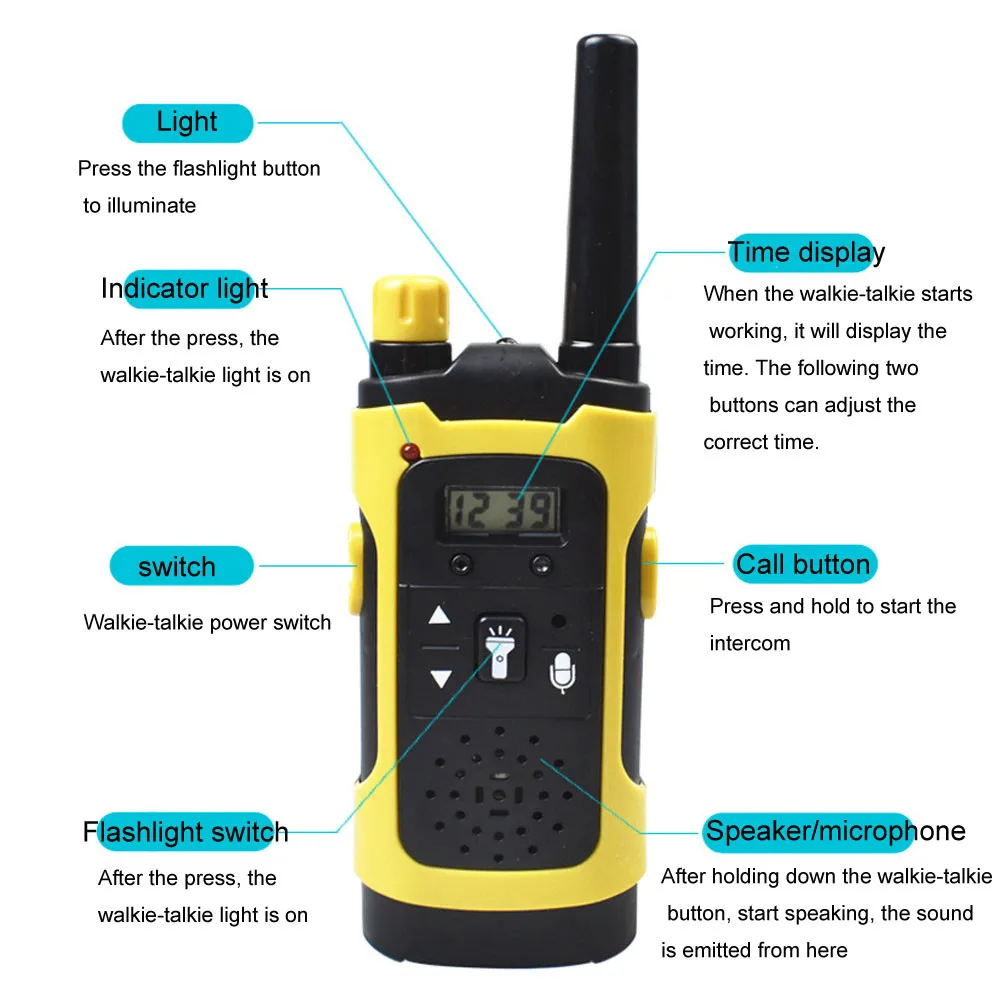 Light
Press the flashlight button to illuminate

Indicator light
After the press, the walkie-talkie light is on

switch
Walkie-talkie power switch

Flashlight switch
After the press, the walkie-talkie light is on

Time display
When the walkie-talkie starts working, it will display the time. The following two buttons can adjust the correct time.

12 39

Call button
Press and hold to start the intercom

Speaker/microphone
After holding down the walkie-talkie button, start speaking, the sound is emitted from here