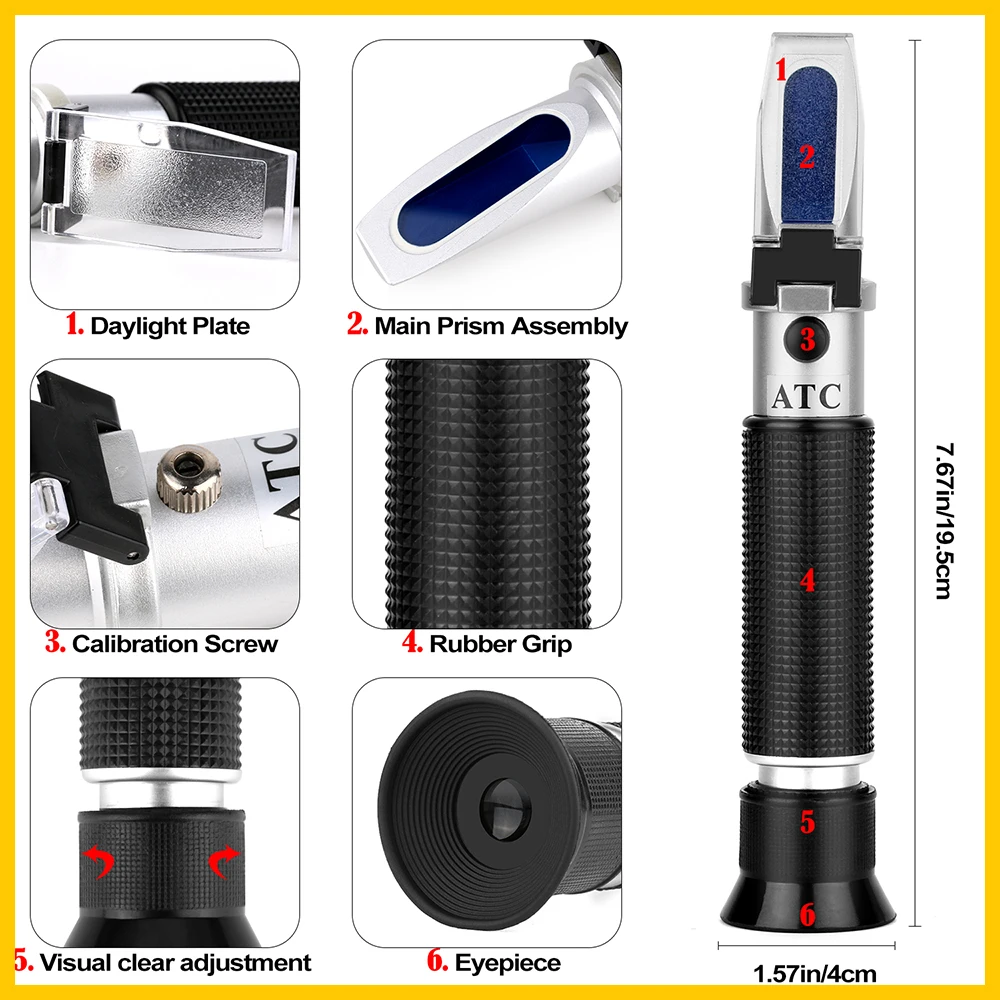 1. Daylight Plate

2. Main Prism Assembly

ATC

3. Calibration Screw

4. Rubber Grip

5. Visual clear adjustment

6. Eyepiece

1
2
3
ATC
4
5
6

7.67in/19.5cm

1.57in/4cm