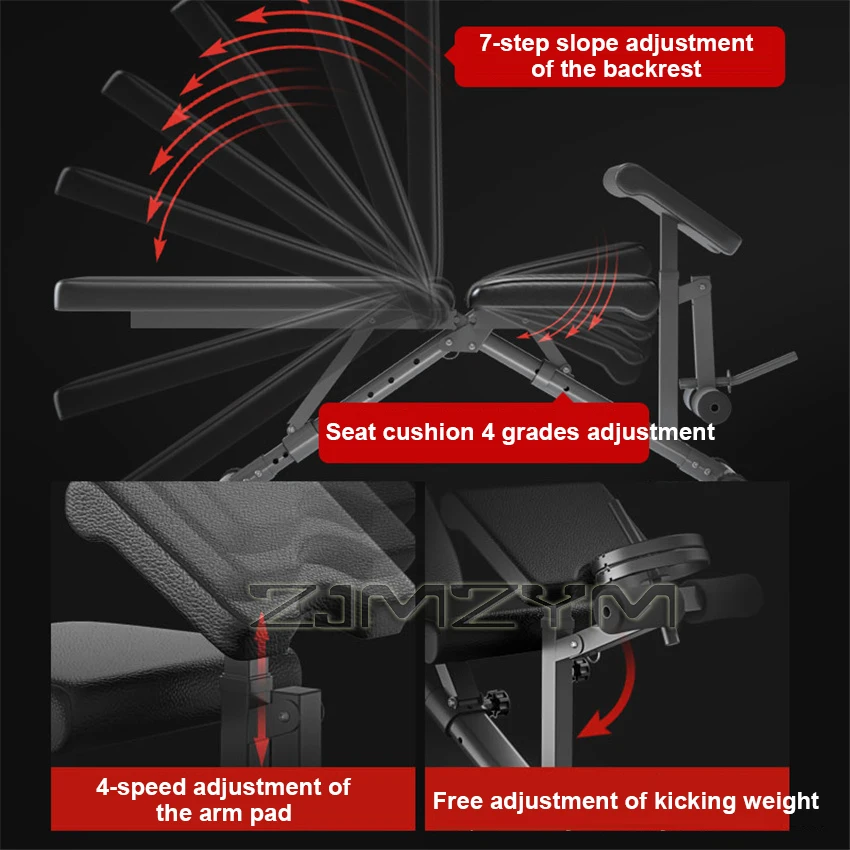 7-step slope adjustment of the backrest

Seat cushion 4 grades adjustment

ZJMZYM

4-speed adjustment of the arm pad

Free adjustment of kicking weight