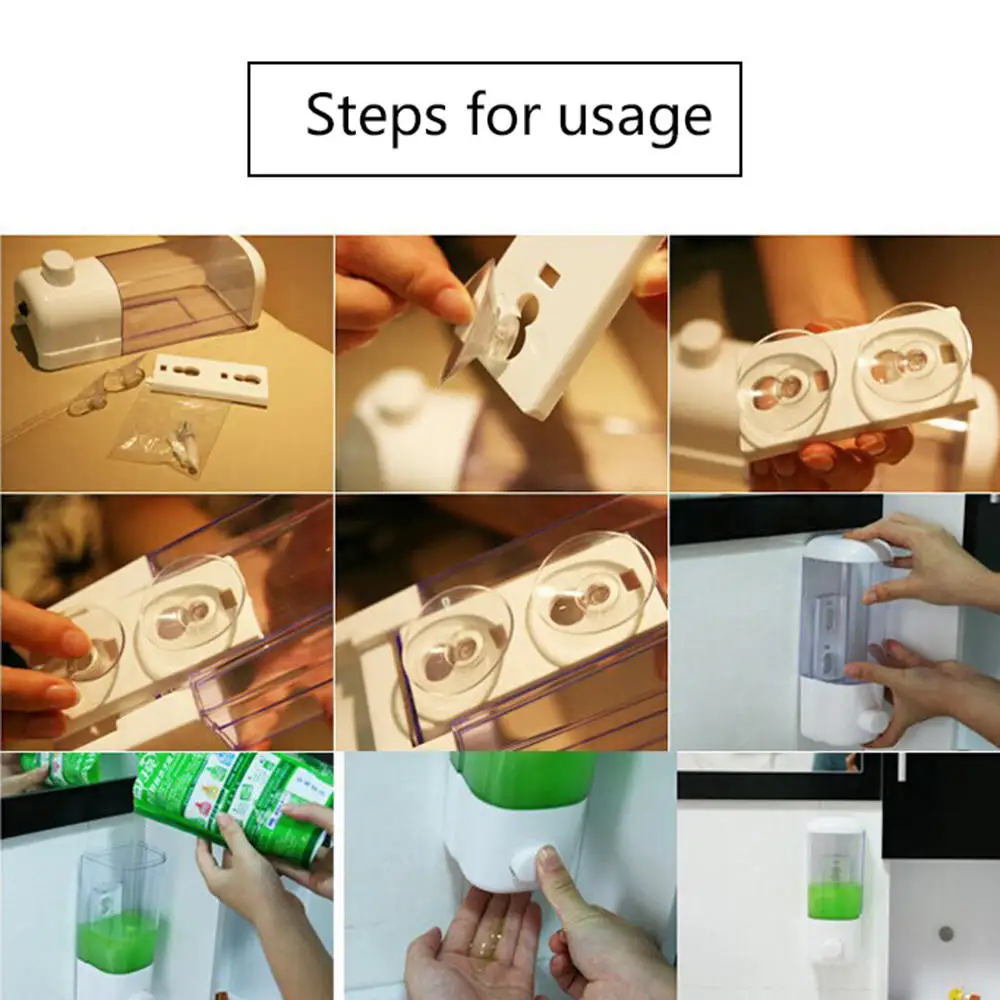 Steps for usage