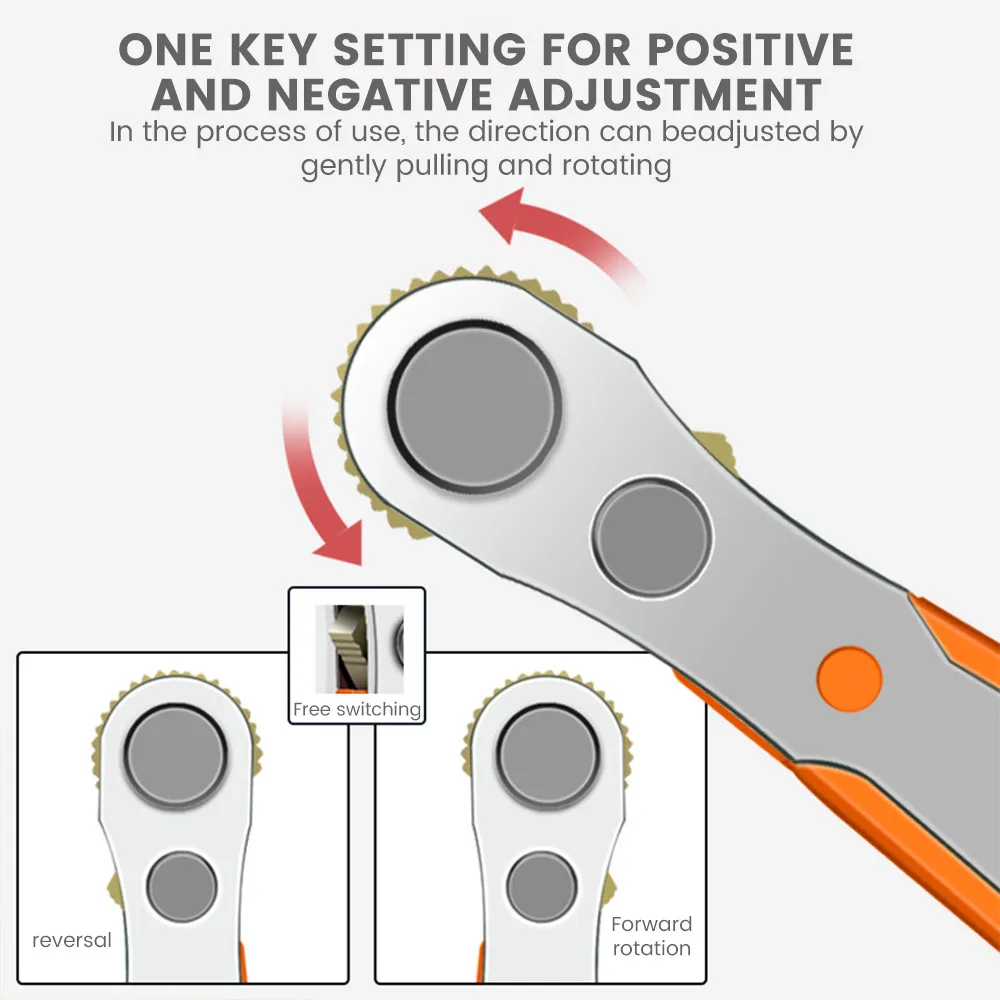 ONE KEY SETTING FOR POSITIVE AND NEGATIVE ADJUSTMENT
In the process of use, the direction can beadjusted by gently pulling and rotating

Free switching

reversal

Forward rotation