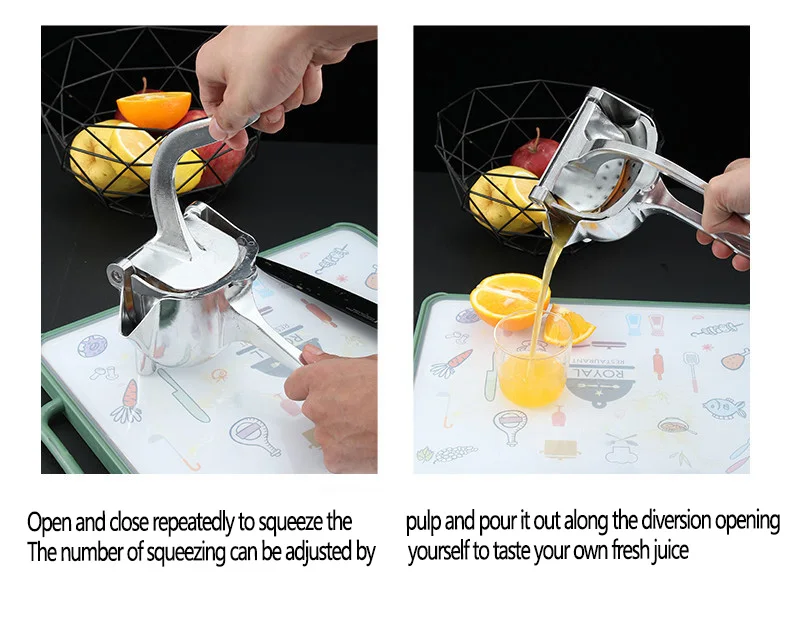 ROYAL
RESTAURANT

Open and close repeatedly to squeeze the
The number of squeezing can be adjusted by

pulp and pour it out along the diversion opening
yourself to taste your own fresh juice