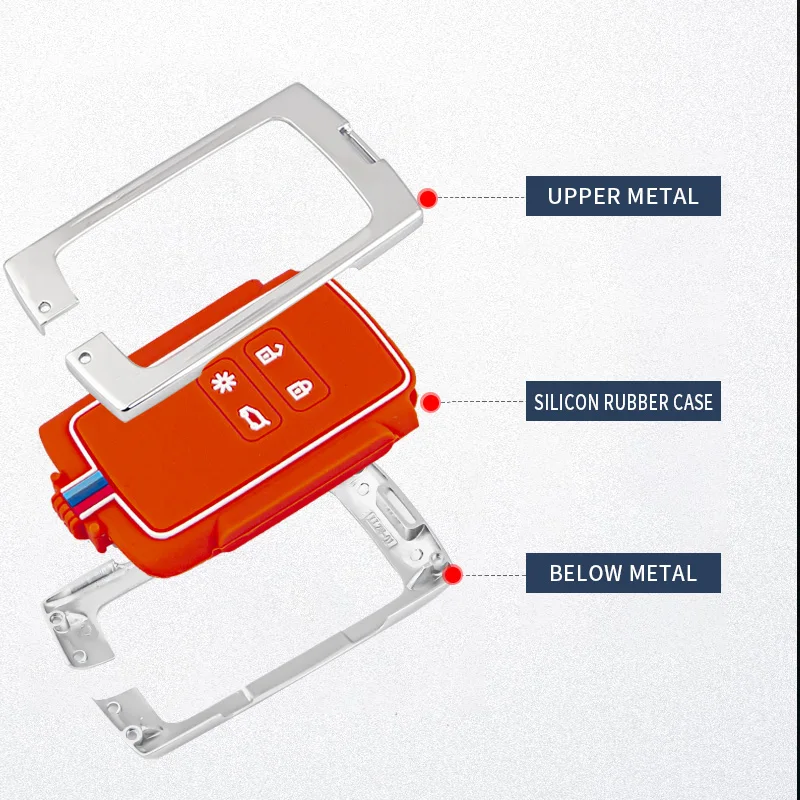 UPPER METAL

SILICON RUBBER CASE

BELOW METAL