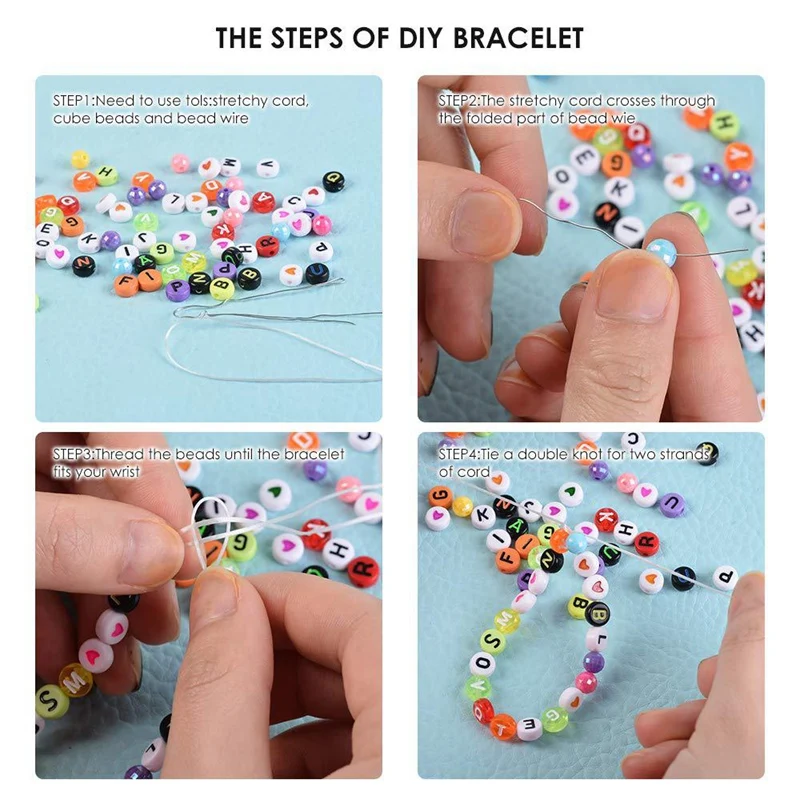 THE STEPS OF DIY BRACELET

STEP1:Need to use tols:stretchy cord, cube beads and bead wire

STEP2:The stretchy cord crosses through the folded part of bead wie

STEP3:Thread the beads until the bracelet fits your wrist

STEP4:Tie a double knot for two strands of cord