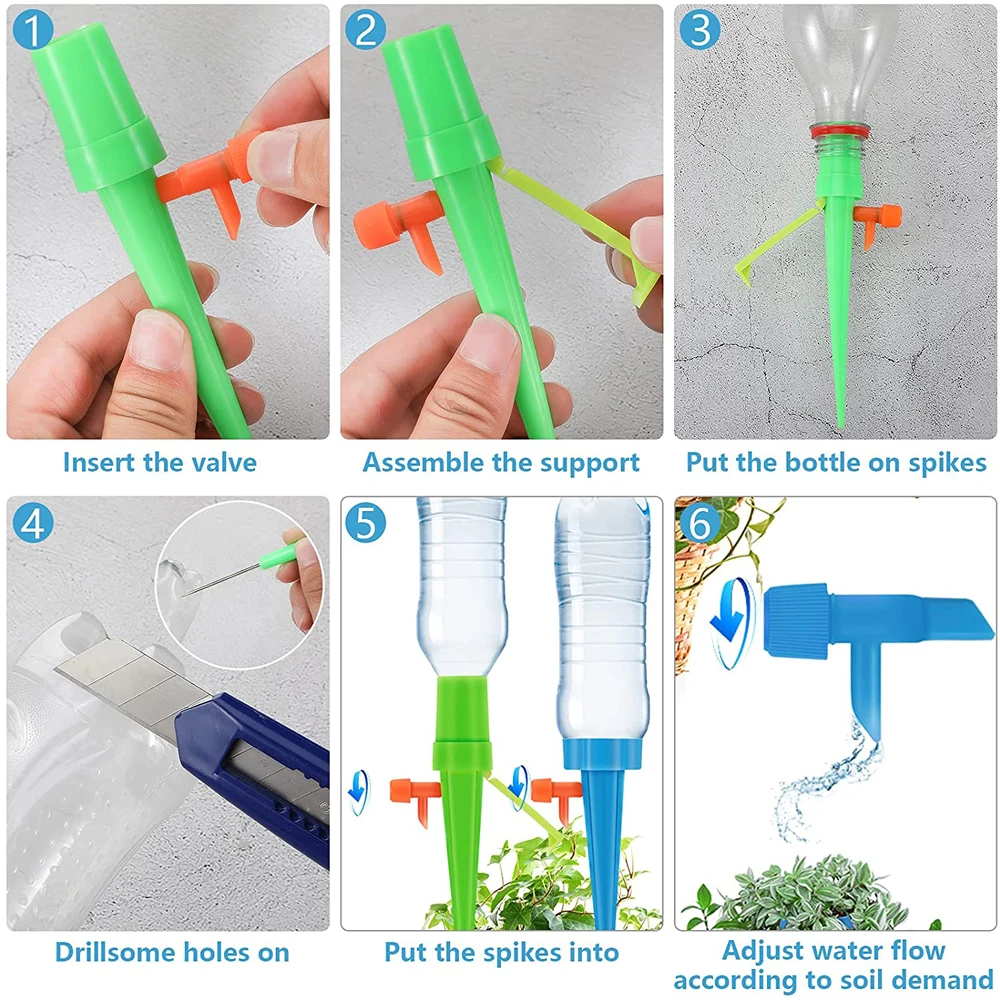 1

Insert the valve

2

Assemble the support

3

Put the bottle on spikes

4

Drillsome holes on

5

Put the spikes into

6

Adjust water flow according to soil demand