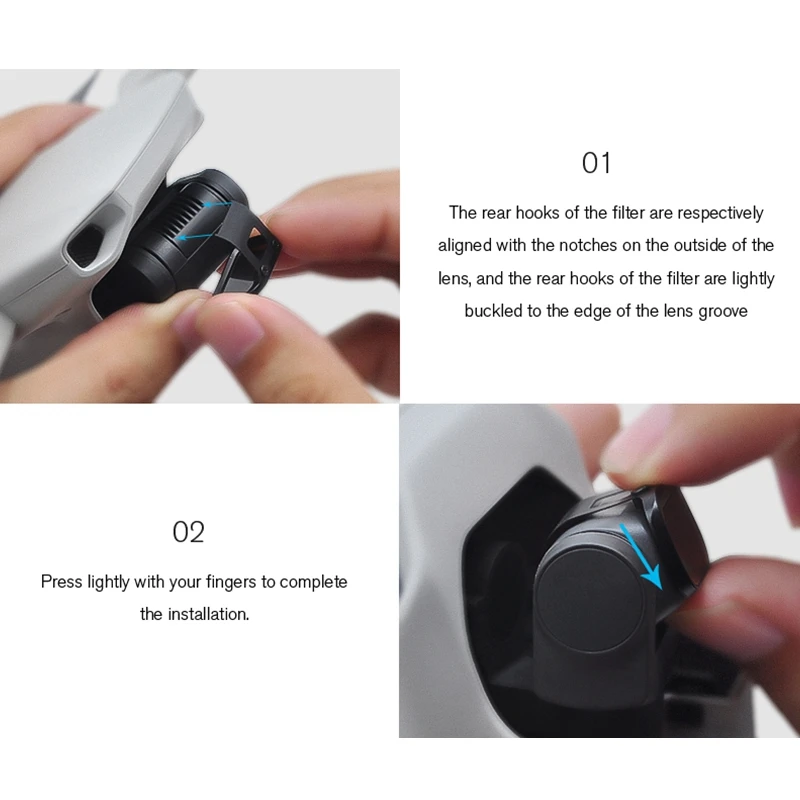 01

The rear hooks of the filter are respectively aligned with the notches on the outside of the lens, and the rear hooks of the filter are lightly buckled to the edge of the lens groove

02

Press lightly with your fingers to complete the installation.