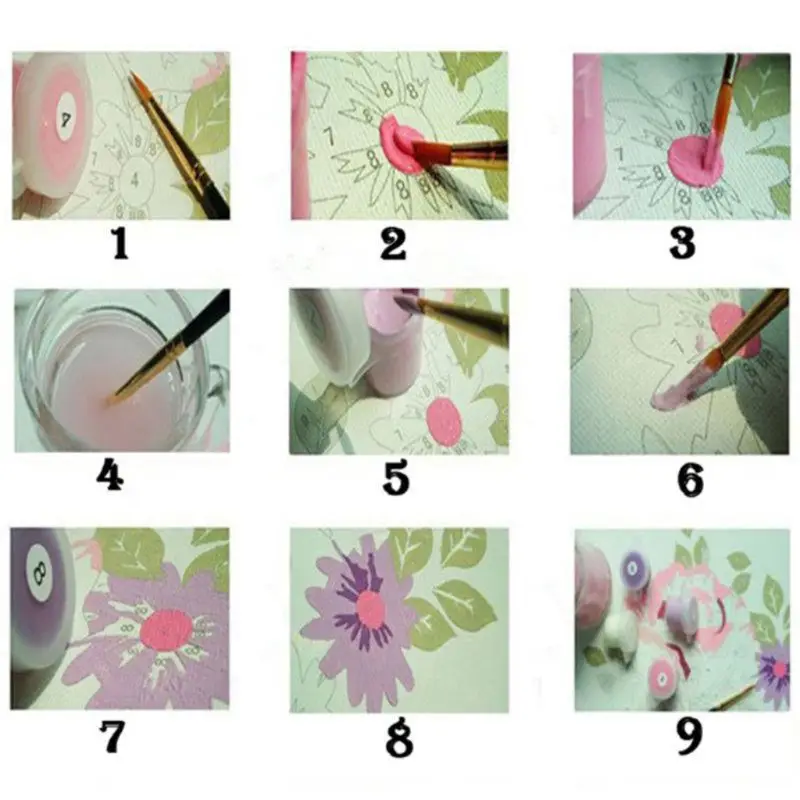 1
2
3
4
5
6
7
8
9