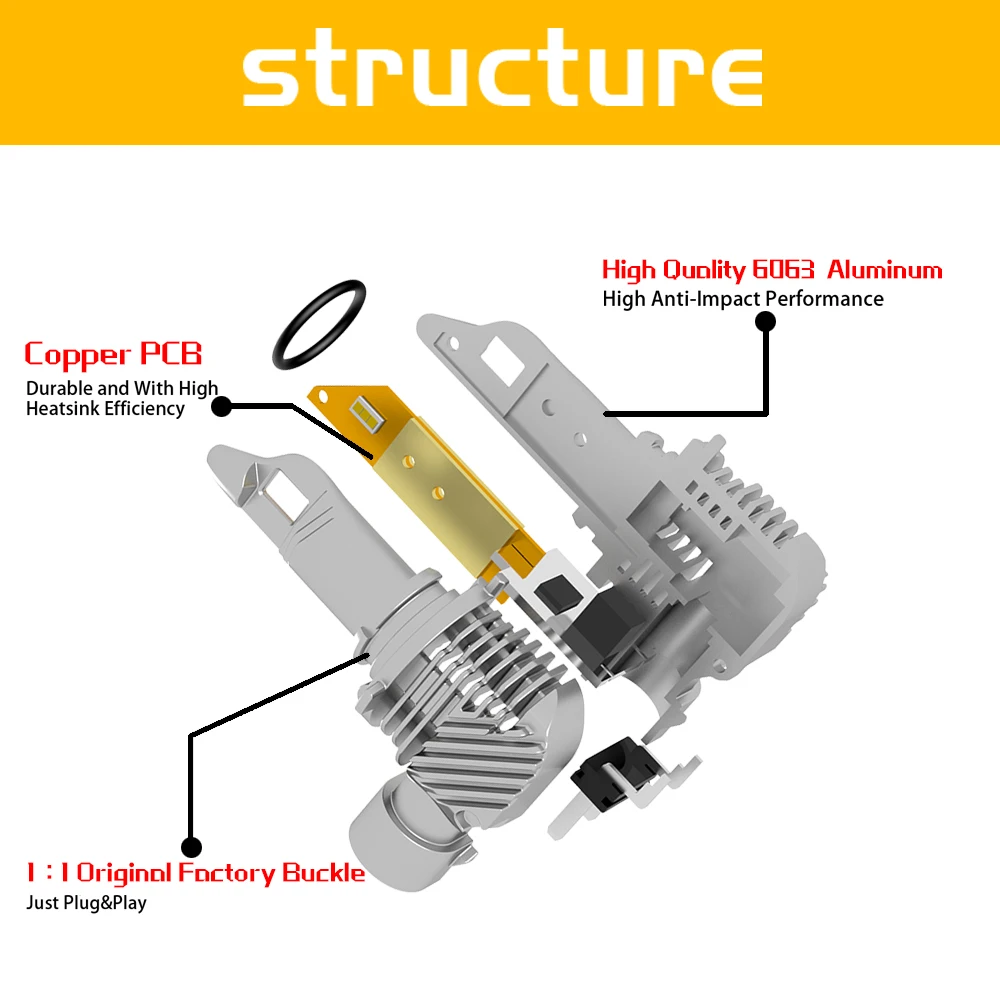 structure

High Quality 6063 Aluminum
High Anti-Impact Performance

Copper PCB
Durable and With High Heatsink Efficiency

1 : 1 Original Factory Buckle
Just Plug&Play