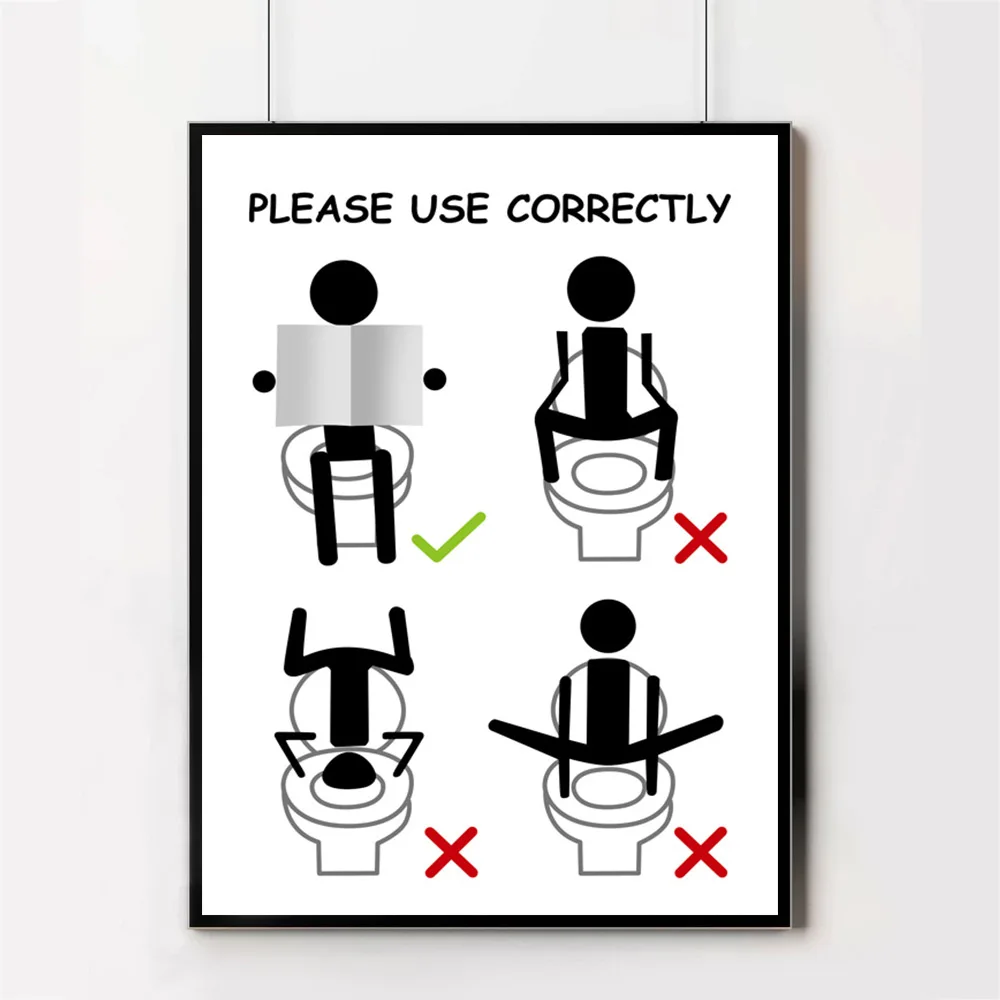 PLEASE USE CORRECTLY