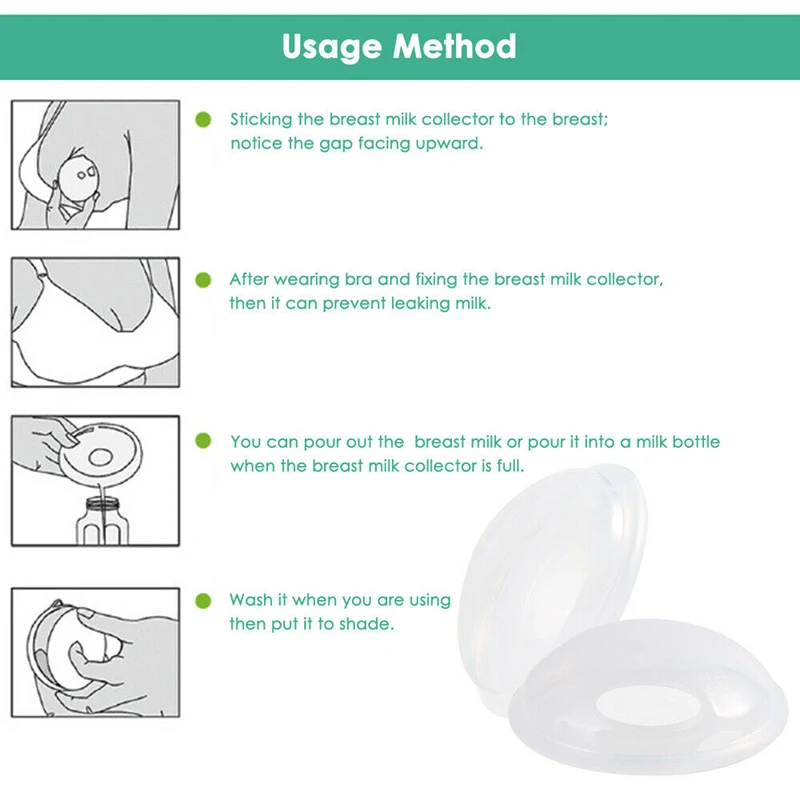 Usage Method

Sticking the breast milk collector to the breast; notice the gap facing upward.

After wearing bra and fixing the breast milk collector, then it can prevent leaking milk.

You can pour out the breast milk or pour it into a milk bottle when the breast milk collector is full.

Wash it when you are using then put it to shade.