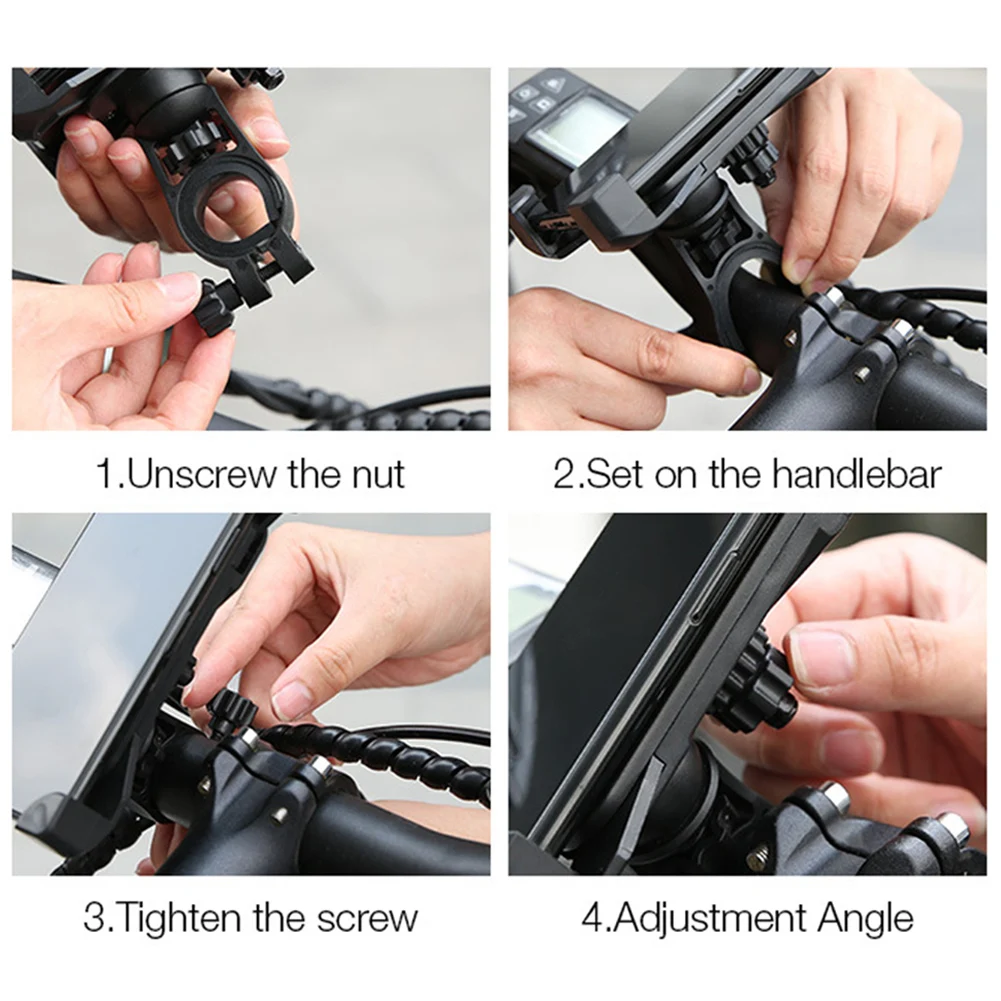 1.Unscrew the nut

2.Set on the handlebar

3.Tighten the screw

4.Adjustment Angle