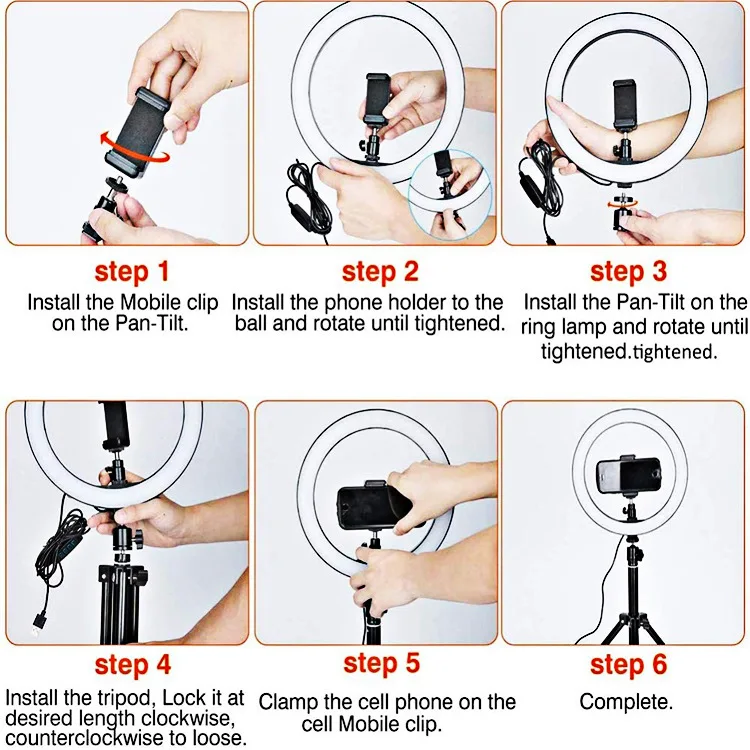 step 1
Install the Mobile clip on the Pan-Tilt.

step 2
Install the phone holder to the ball and rotate until tightened.

step 3
Install the Pan-Tilt on the ring lamp and rotate until tightened.tightened.

step 4
Install the tripod, Lock it at desired length clockwise, counterclockwise to loose.

step 5
Clamp the cell phone on the cell Mobile clip.

step 6
Complete.