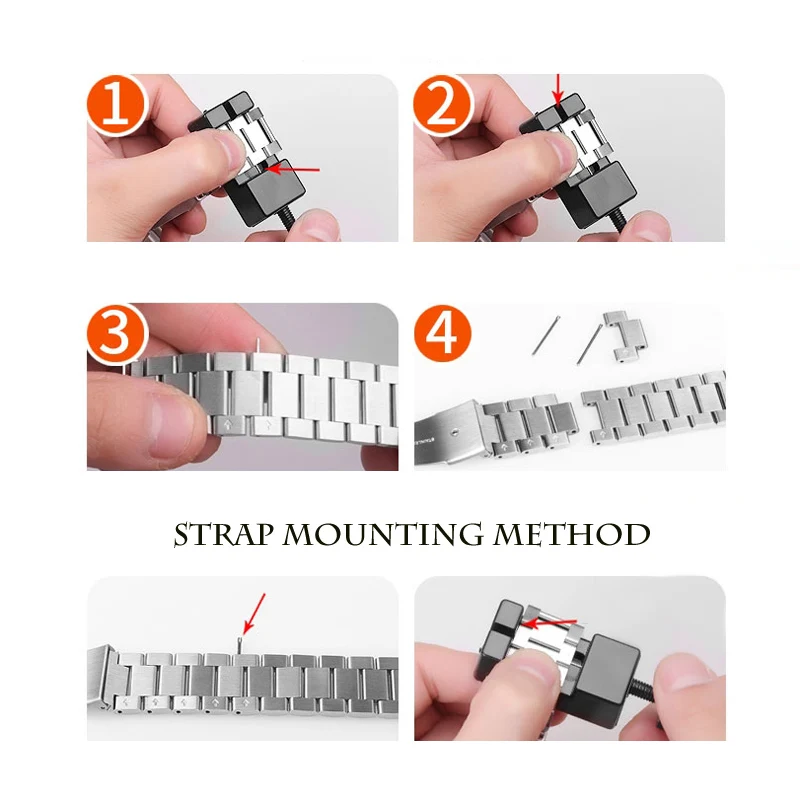 1

2

3

4

STRAP MOUNTING METHOD