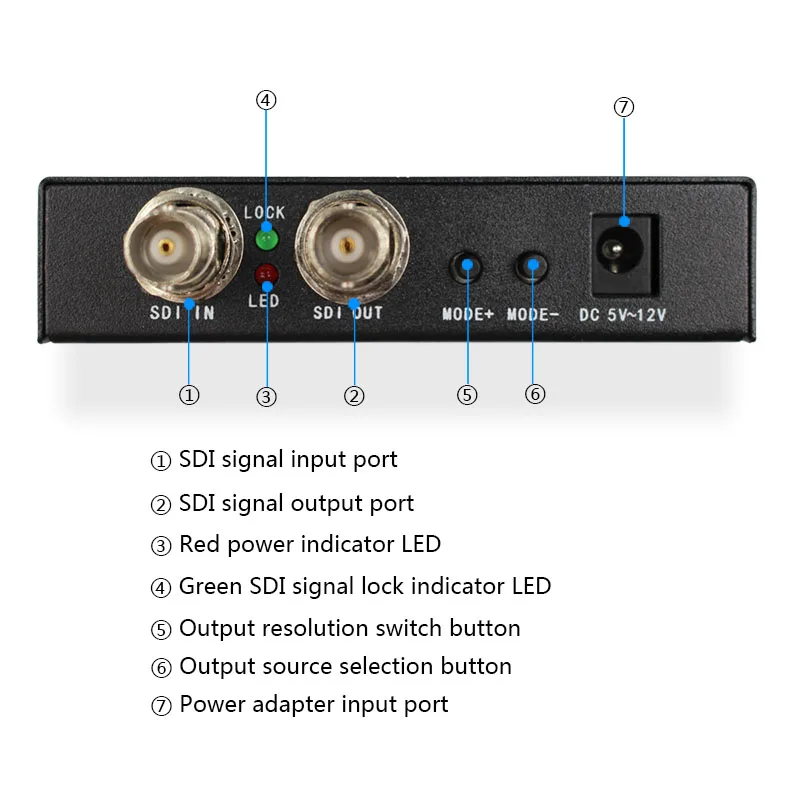 ④

⑦

LOCK

LED

SDI IN

SDI OUT

MODE+ MODE-

DC 5V~12V

①

③

②

⑤

⑥

① SDI signal input port

② SDI signal output port

③ Red power indicator LED

④ Green SDI signal lock indicator LED

⑤ Output resolution switch button

⑥ Output source selection button

⑦ Power adapter input port