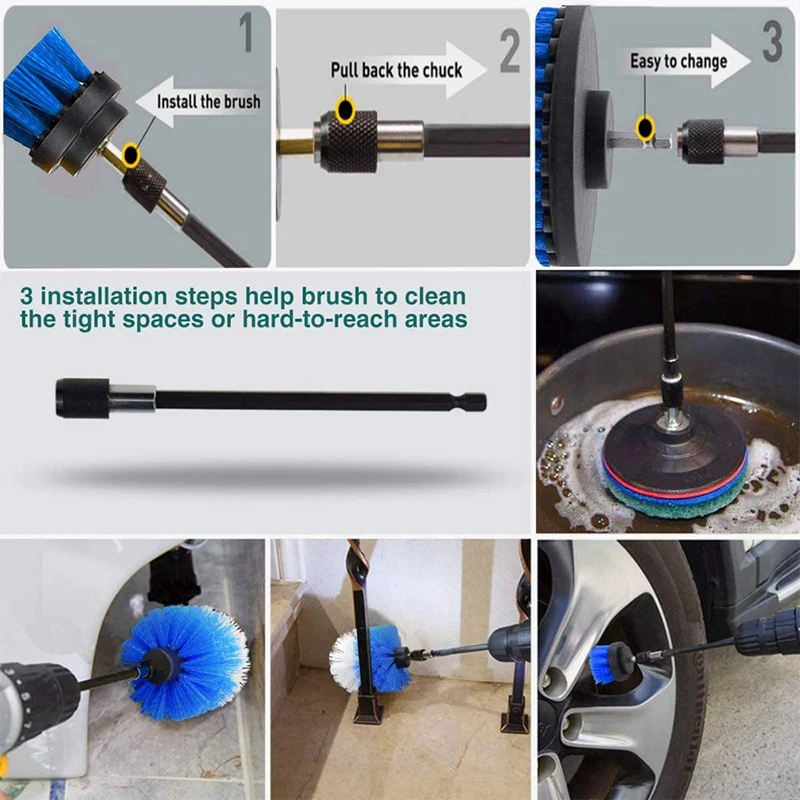 1
Install the brush

2
Pull back the chuck

3
Easy to change

3 installation steps help brush to clean the tight spaces or hard-to-reach areas