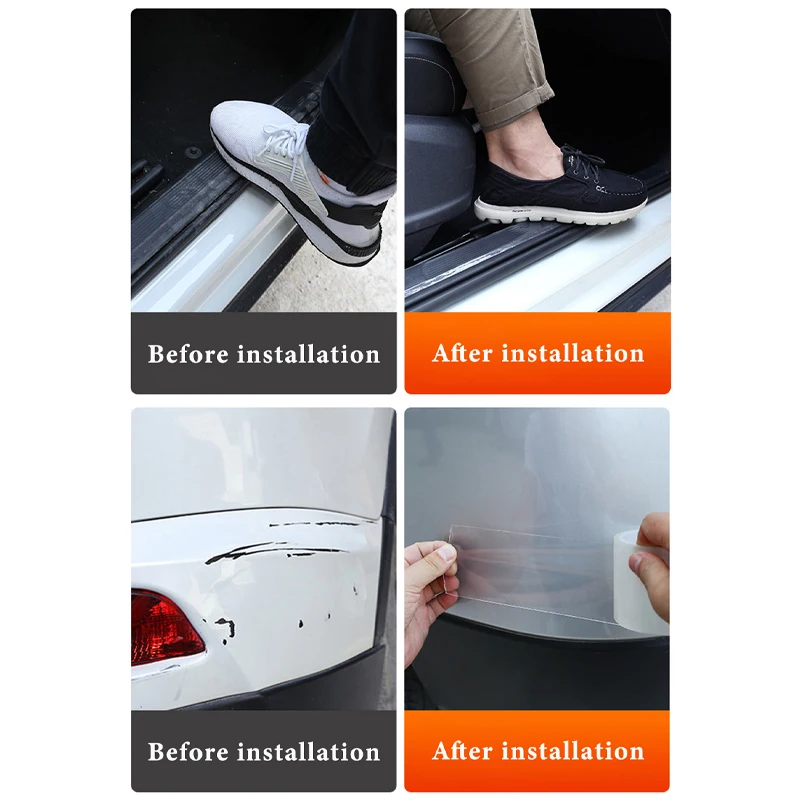 Before installation

After installation

Before installation

After installation